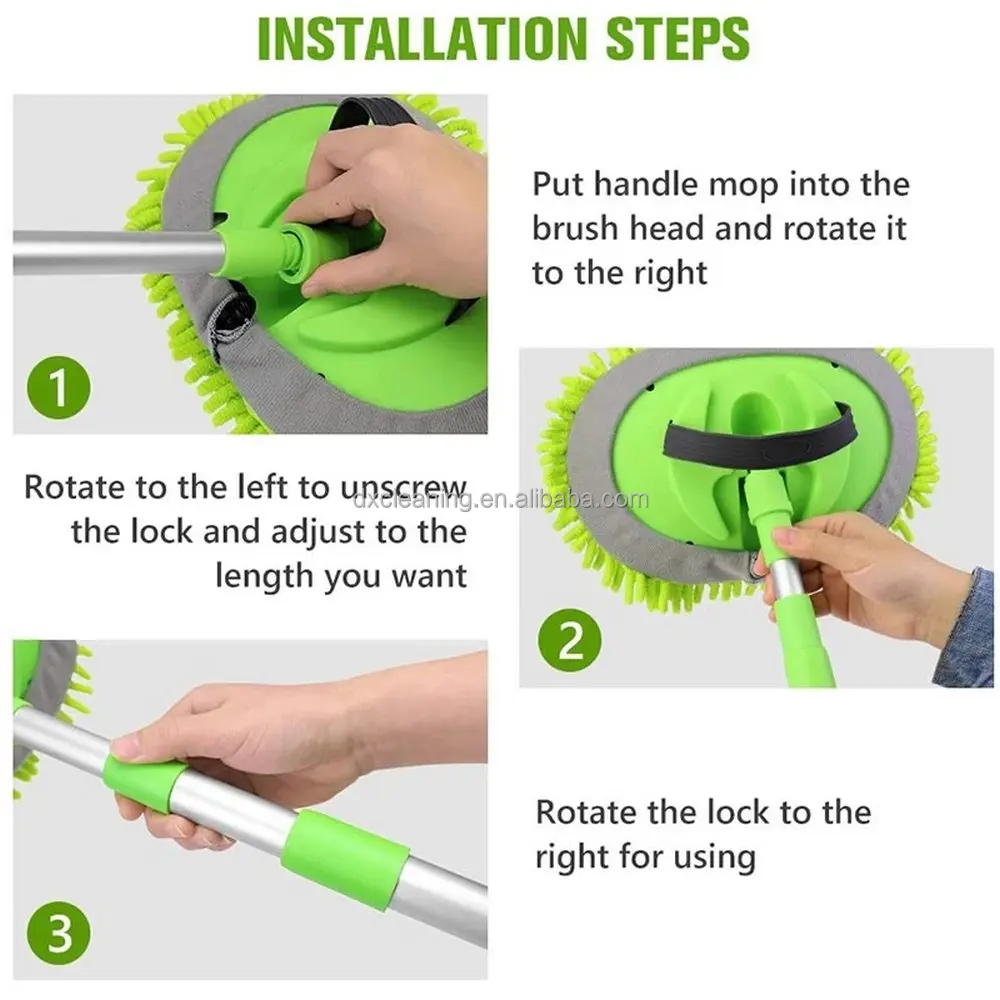 INSTALLATION STEPS

1

Put handle mop into the brush head and rotate it to the right

Rotate to the left to unscrew the lock and adjust to the length you want

dxcleaning.en.alibaba.com

2

3

Rotate the lock to the right for using