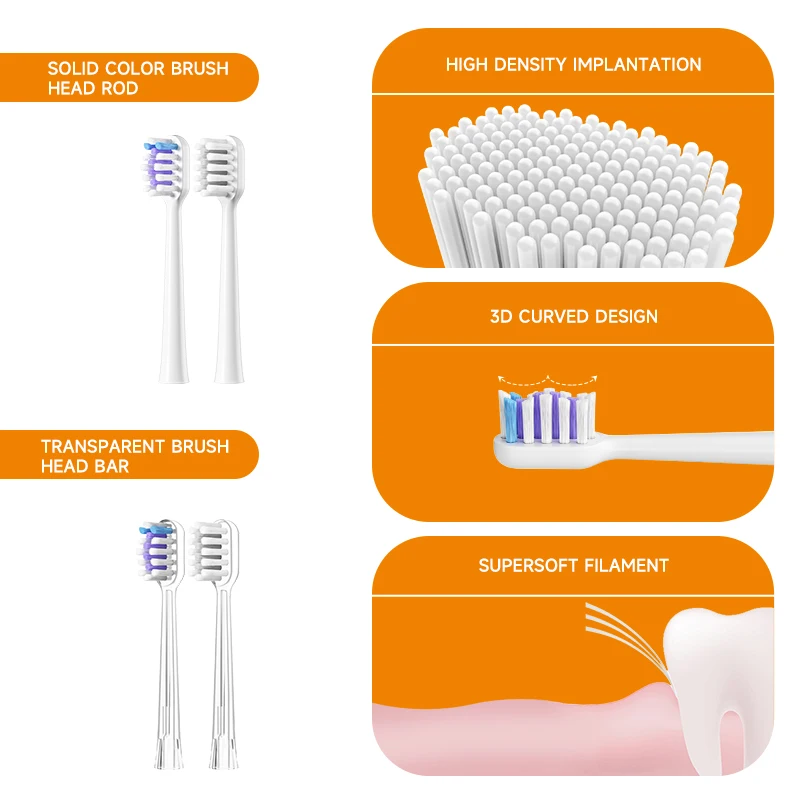 SOLID COLOR BRUSH HEAD ROD

TRANSPARENT BRUSH HEAD BAR

HIGH DENSITY IMPLANTATION

3D CURVED DESIGN

SUPERSOFT FILAMENT