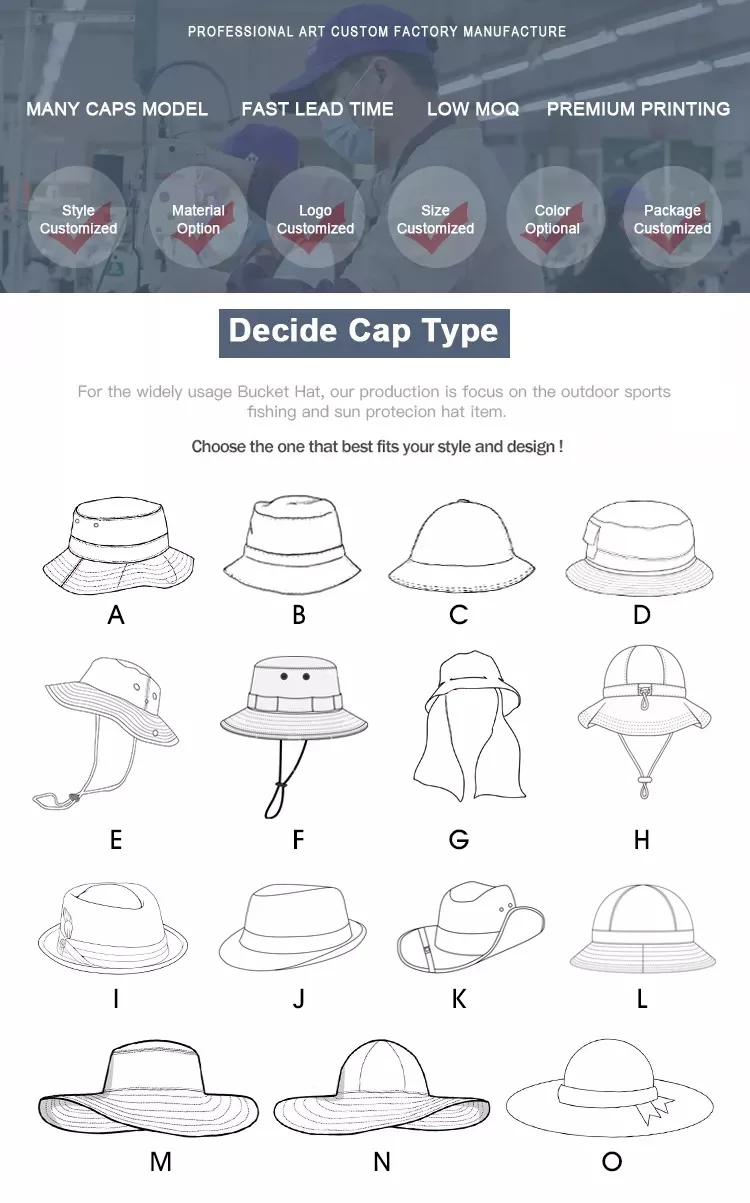 PROFESSIONAL ART CUSTOM FACTORY MANUFACTURE

MANY CAPS MODEL FAST LEAD TIME LOW MOQ PREMIUM PRINTING

Style Customized

Material Option

Logo Customized

Size Customized

Color Optional

Package Customized

Decide Cap Type

For the widely usage Bucket Hat, our production is focus on the outdoor sports fishing and sun protecion hat item.

Choose the one that best fits your style and design !

A B C D

E F G H

I J K L

M N O