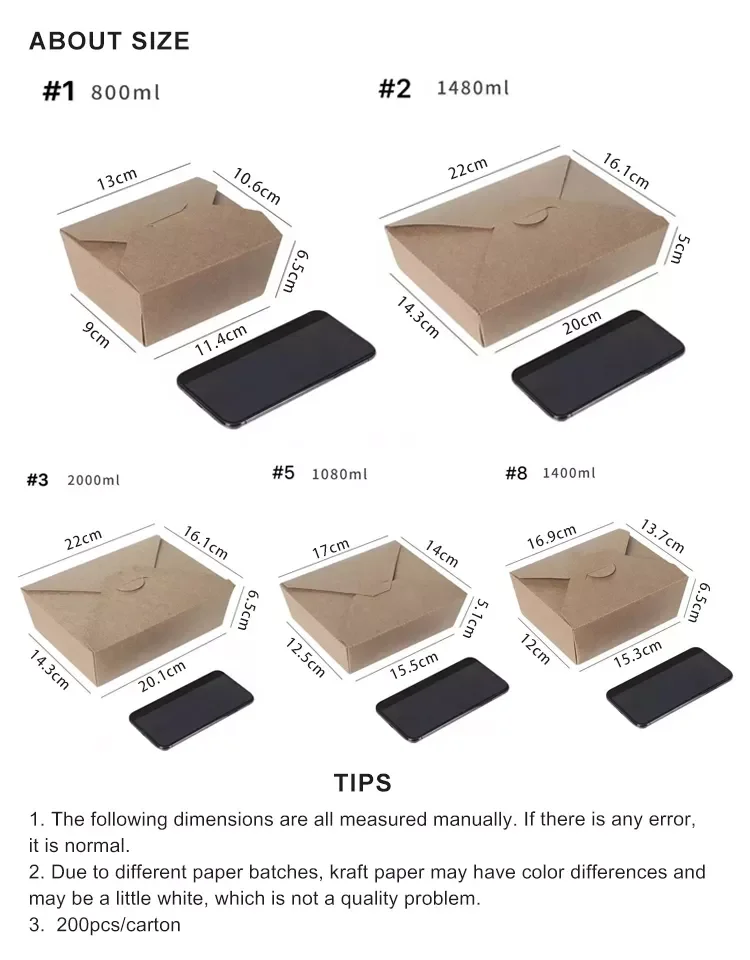 ABOUT SIZE

#1 800ml

13cm
10.6cm
6.5cm
9cm
11.4cm

#2 1480ml

22cm
16.1cm
5cm
14.3cm
20cm

#3 2000ml

22cm
16.1cm
6.5cm
14.3cm
20.1cm

#5 1080ml

17cm
14cm
5.1cm
12.5cm
15.5cm

#8 1400ml

16.9cm
13.7cm
6.5cm
12cm
15.3cm

TIPS

1. The following dimensions are all measured manually. If there is any error, it is normal.
2. Due to different paper batches, kraft paper may have color differences and may be a little white, which is not a quality problem.
3. 200pcs/carton