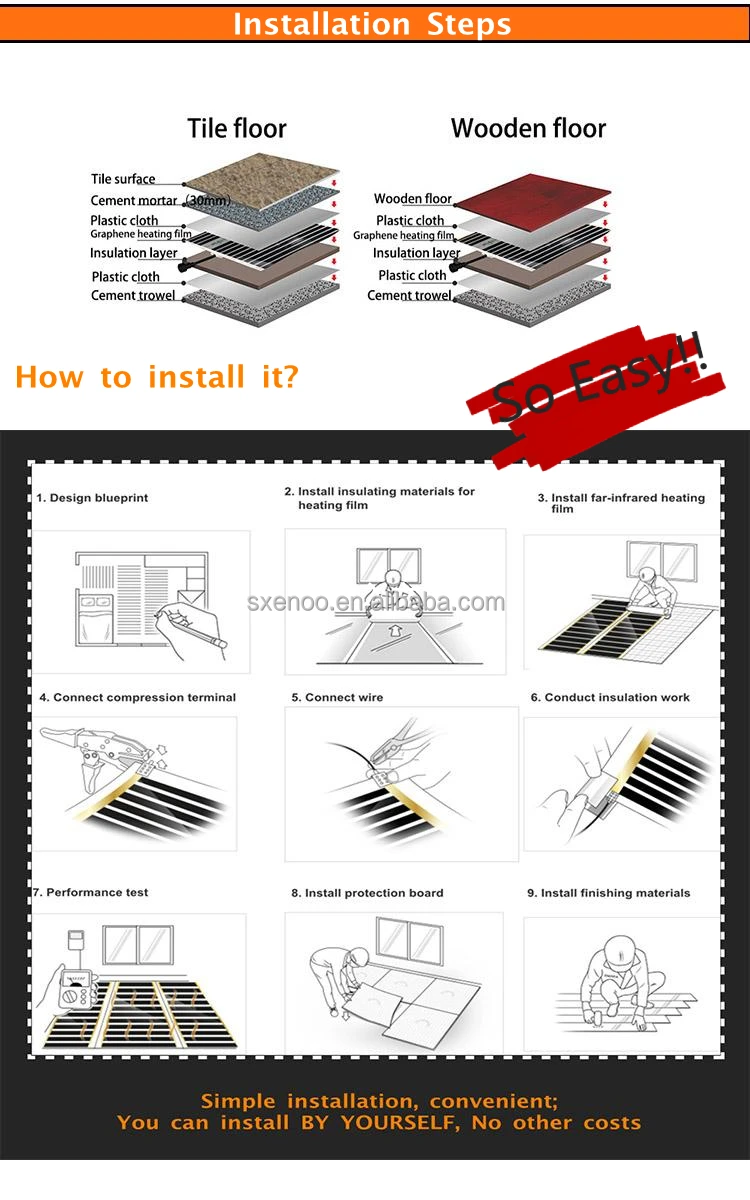 Installation Steps

Tile floor

Tile surface
Cement mortar (30mm)
Plastic cloth
Graphene heating film
Insulation layer
Plastic cloth
Cement trowel

Wooden floor

Wooden floor
Plastic cloth
Graphene heating film
Insulation layer
Plastic cloth
Cement trowel

How to install it?

So Easy!!

1. Design blueprint

2. Install insulating materials for heating film

3. Install far-infrared heating film

sxenoo.en.alibaba.com

4. Connect compression terminal

5. Connect wire

6. Conduct insulation work

7. Performance test

8. Install protection board

9. Install finishing materials

Simple installation, convenient;
You can install BY YOURSELF, No other costs