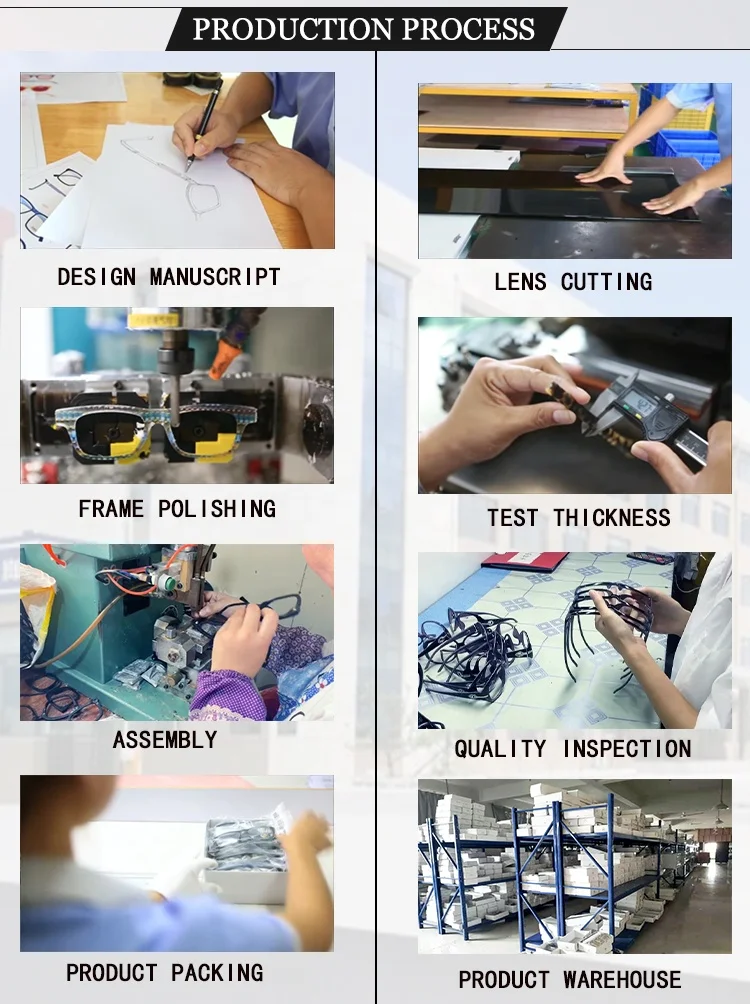 PRODUCTION PROCESS

DESIGN MANUSCRIPT

FRAME POLISHING

ASSEMBLY

PRODUCT PACKING

LENS CUTTING

TEST THICKNESS

QUALITY INSPECTION

PRODUCT WAREHOUSE