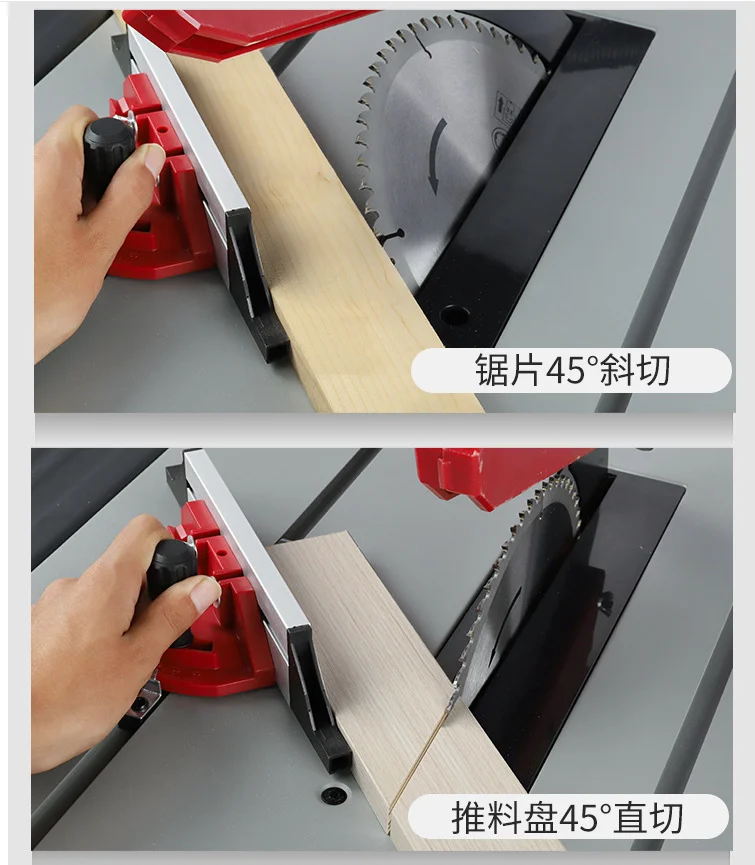 锯片45°斜切

推料盘45°直切