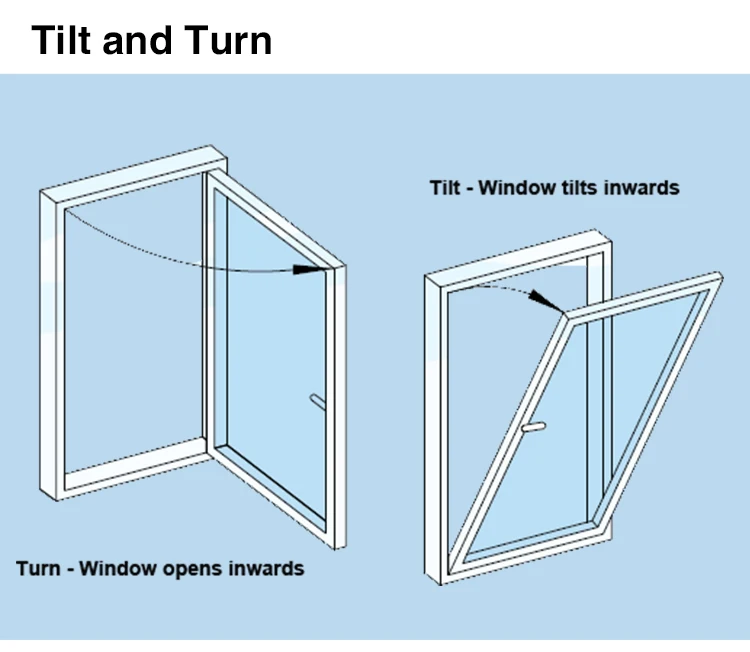 Tilt and Turn

Tilt - Window tilts inwards

Turn - Window opens inwards