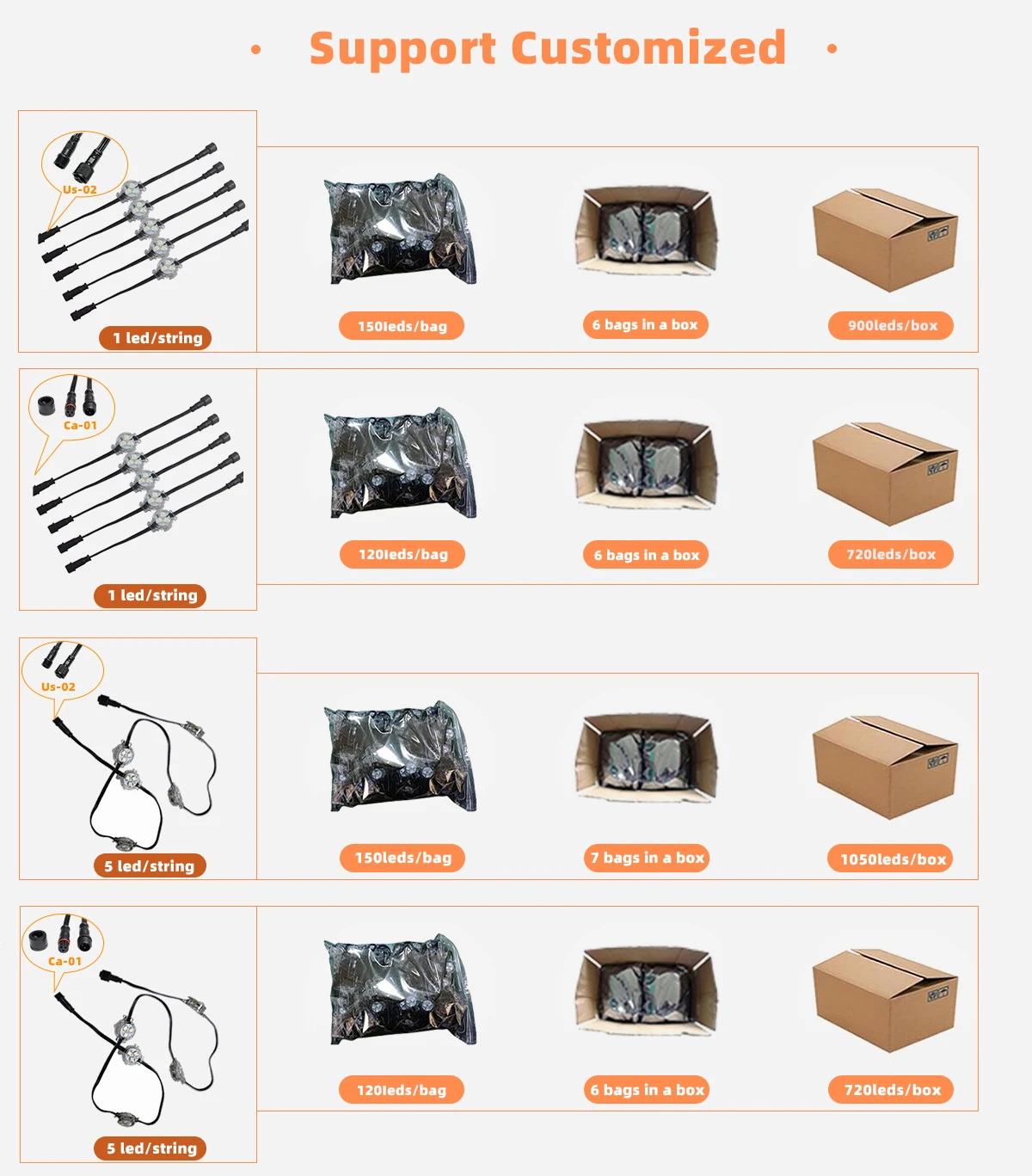 • Support Customized •

Us-02

1 led/string

150leds/bag

6 bags in a box

900leds/box

Ca-01

1 led/string

120leds/bag

6 bags in a box

720leds/box

Us-02

5 led/string

150leds/bag

7 bags in a box

1050leds/box

Ca-01

5 led/string

120leds/bag

6 bags in a box

720leds/box