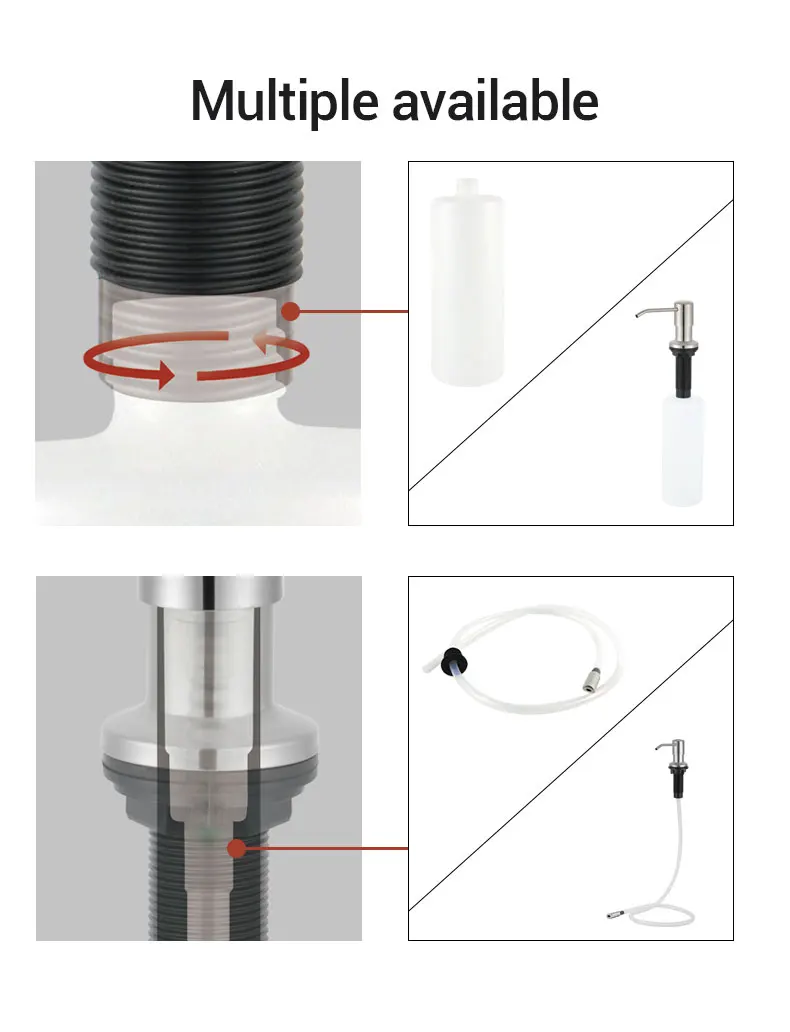 Multiple available