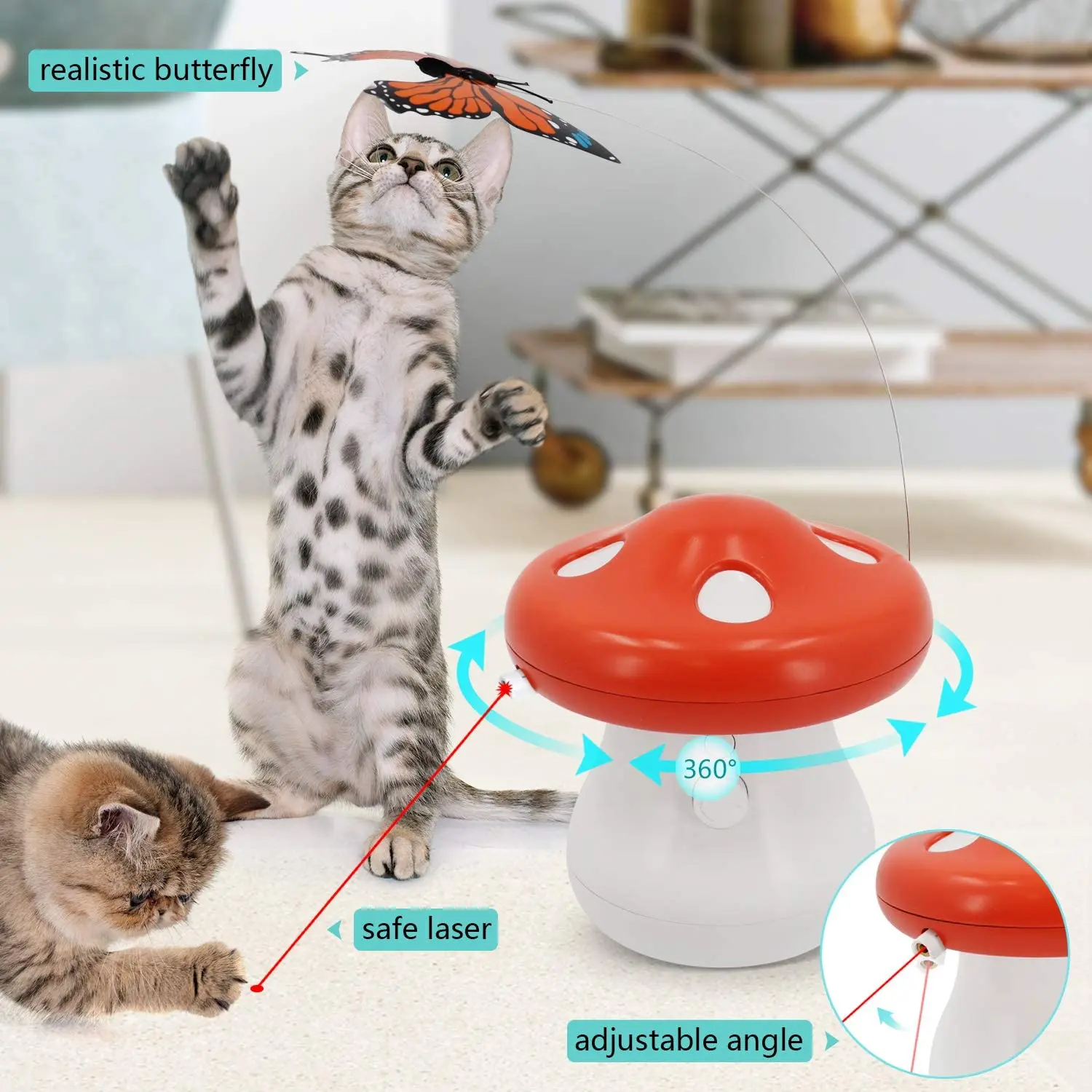 realistic butterfly

360°

safe laser

adjustable angle