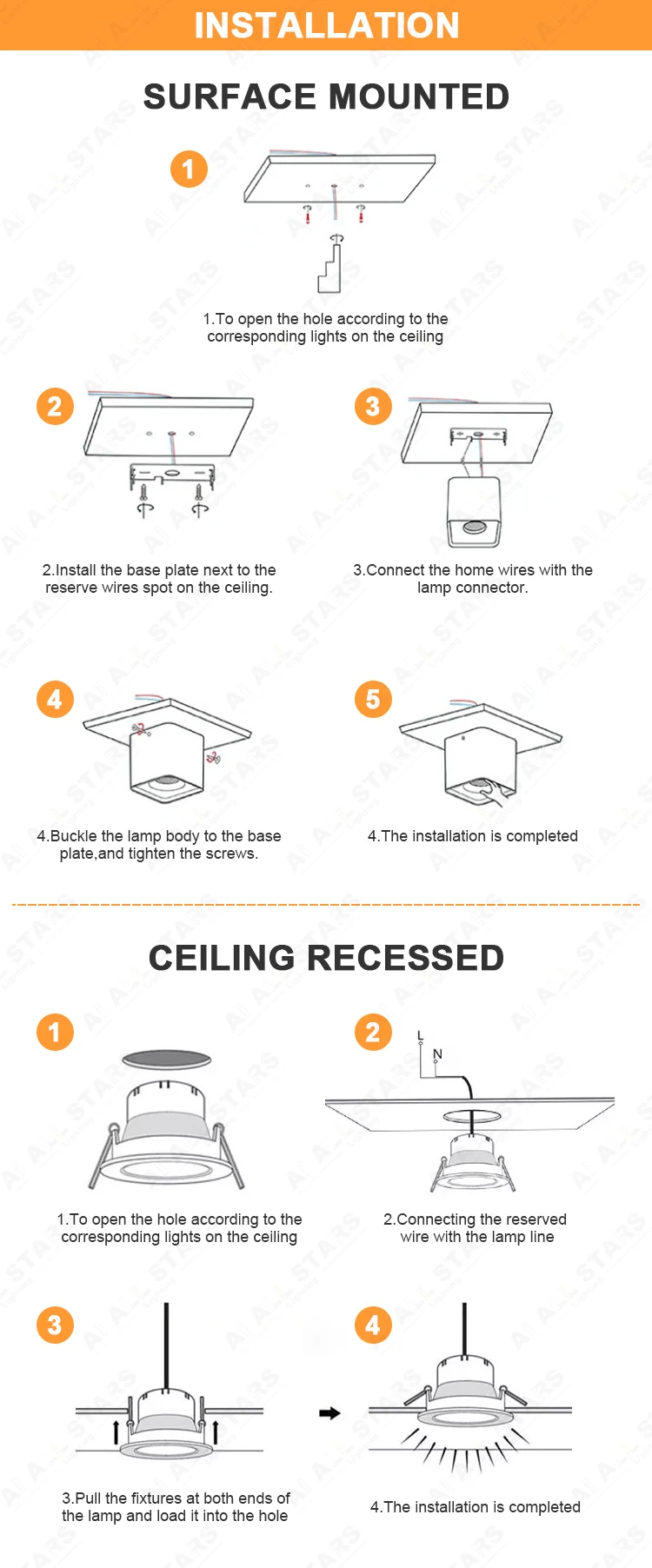 INSTALLATION

SURFACE MOUNTED

1

1.To open the hole according to the corresponding lights on the ceiling

2

2.Install the base plate next to the reserve wires spot on the ceiling.

3

3.Connect the home wires with the lamp connector.

4

4.Buckle the lamp body to the base plate,and tighten the screws.

5

4.The installation is completed

CEILING RECESSED

1

1.To open the hole according to the corresponding lights on the ceiling

2

L
N

2.Connecting the reserved wire with the lamp line

3

3.Pull the fixtures at both ends of the lamp and load it into the hole

4

4.The installation is completed