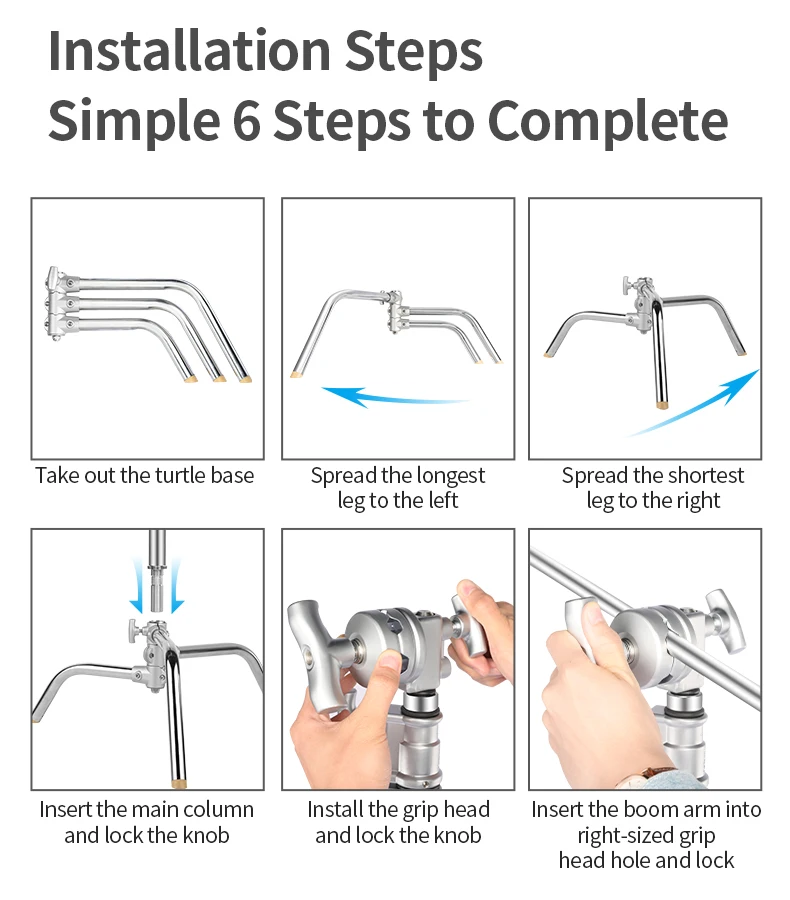 Installation Steps
Simple 6 Steps to Complete

Take out the turtle base

Spread the longest leg to the left

Spread the shortest leg to the right

Insert the main column and lock the knob

Install the grip head and lock the knob

Insert the boom arm into right-sized grip head hole and lock