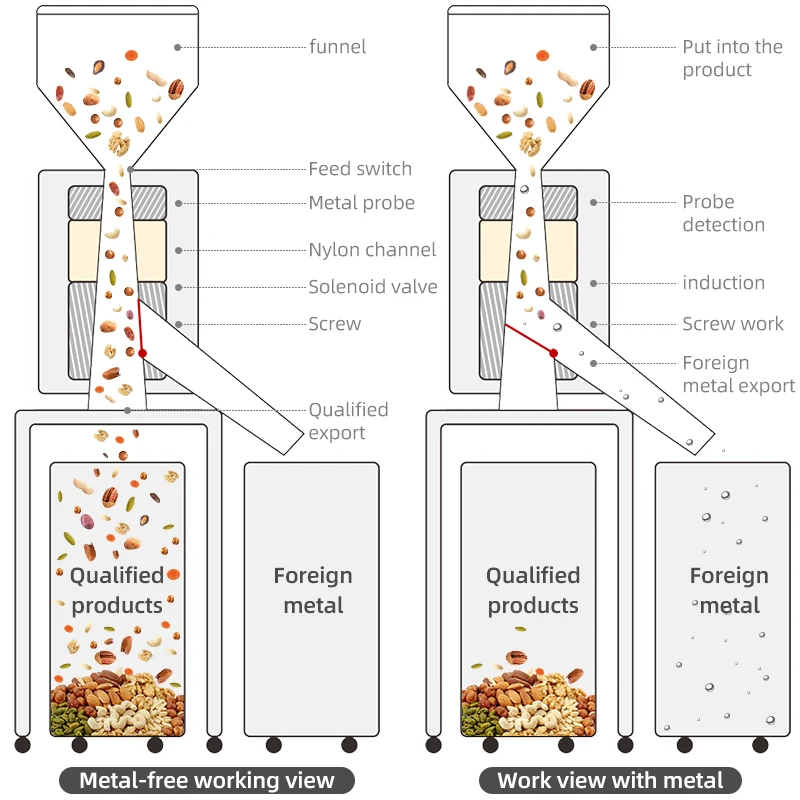 funnel

Feed switch

Metal probe

Nylon channel

Solenoid valve

Screw

Qualified export

Qualified products

Foreign metal

Metal-free working view

Put into the product

Probe detection

induction

Screw work

Foreign metal export

Qualified products

Foreign metal

Work view with metal