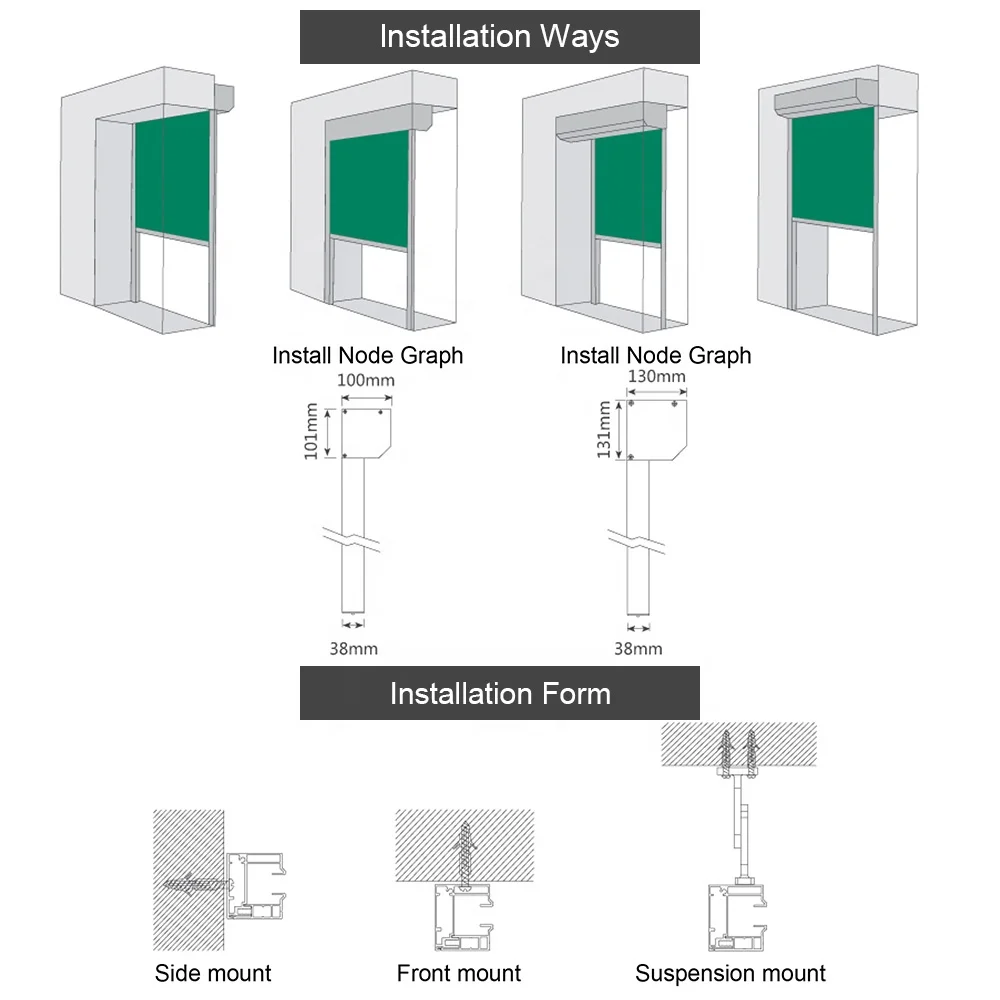 Installation Ways

Install Node Graph

100mm

101mm

38mm

Install Node Graph

130mm

131mm

38mm

Installation Form

Side mount

Front mount

Suspension mount