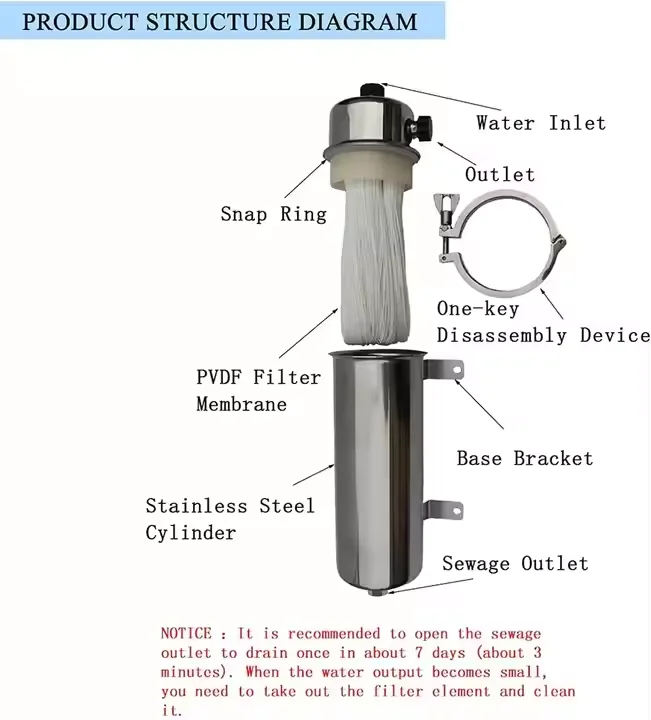 PRODUCT STRUCTURE DIAGRAM

Water Inlet

Outlet

Snap Ring

One-key Disassembly Device

PVDF Filter Membrane

Base Bracket

Stainless Steel Cylinder

Sewage Outlet

NOTICE : It is recommended to open the sewage outlet to drain once in about 7 days (about 3 minutes). When the water output becomes small, you need to take out the filter element and clean it.