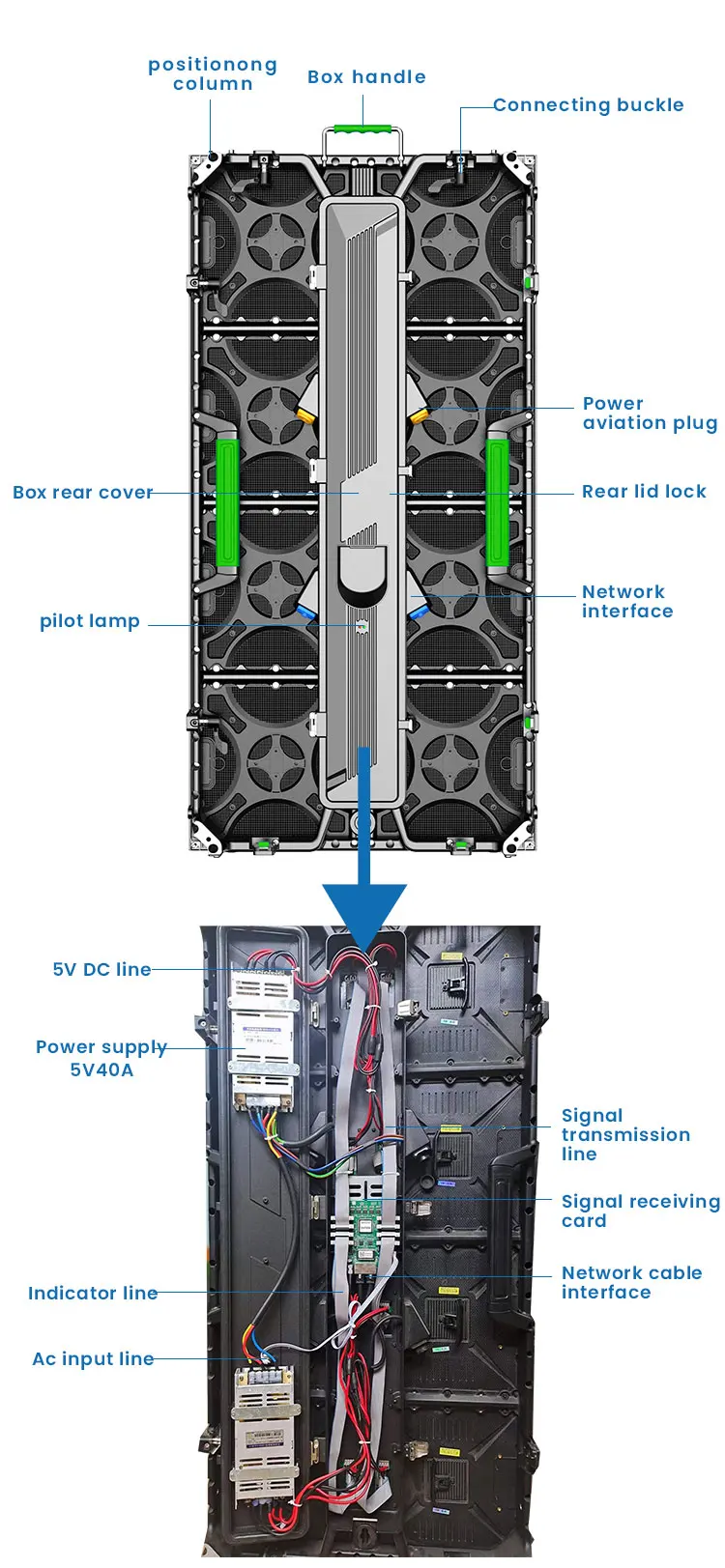 positionong column

Box handle

Connecting buckle

Power aviation plug

Box rear cover

Rear lid lock

Network interface

pilot lamp

5V DC line

Power supply 5V40A

Signal transmission line

Signal receiving card

Network cable interface

Indicator line

Ac input line