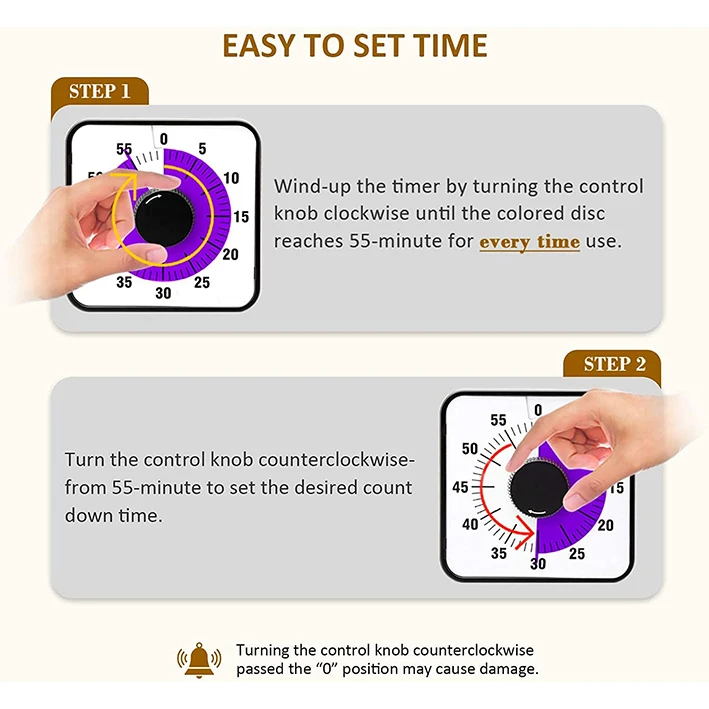 EASY TO SET TIME

STEP 1

55 0 5 10 15 20 25 30 35

Wind-up the timer by turning the control knob clockwise until the colored disc reaches 55-minute for every time use.

STEP 2

Turn the control knob counterclockwise-from 55-minute to set the desired count down time.

55 0 50 45 15 40 20 35 30 25

Turning the control knob counterclockwise passed the "0" position may cause damage.