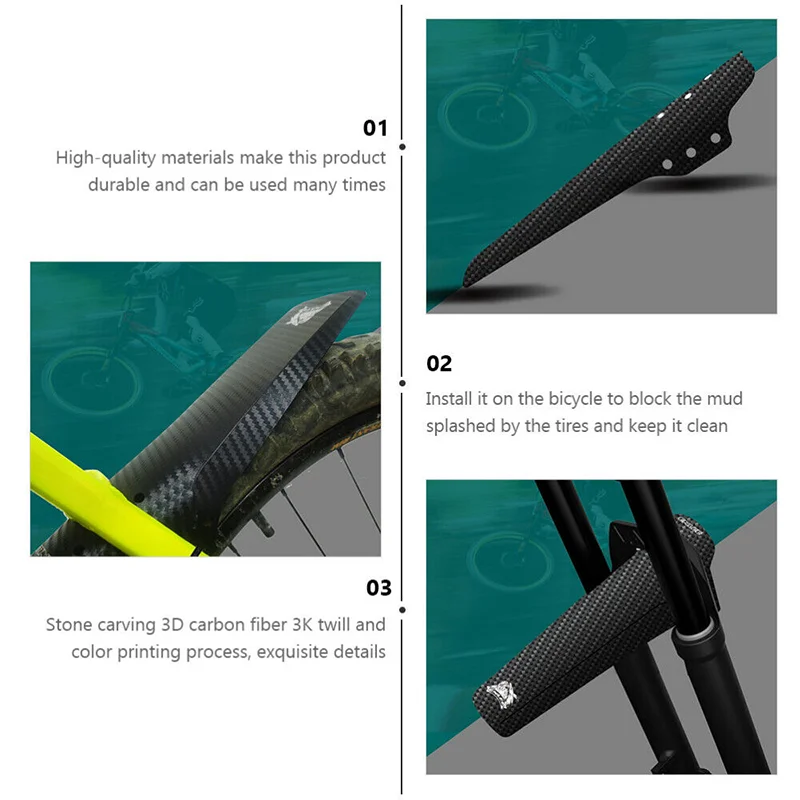 01
High-quality materials make this product durable and can be used many times

02
Install it on the bicycle to block the mud splashed by the tires and keep it clean

03
Stone carving 3D carbon fiber 3K twill and color printing process, exquisite details