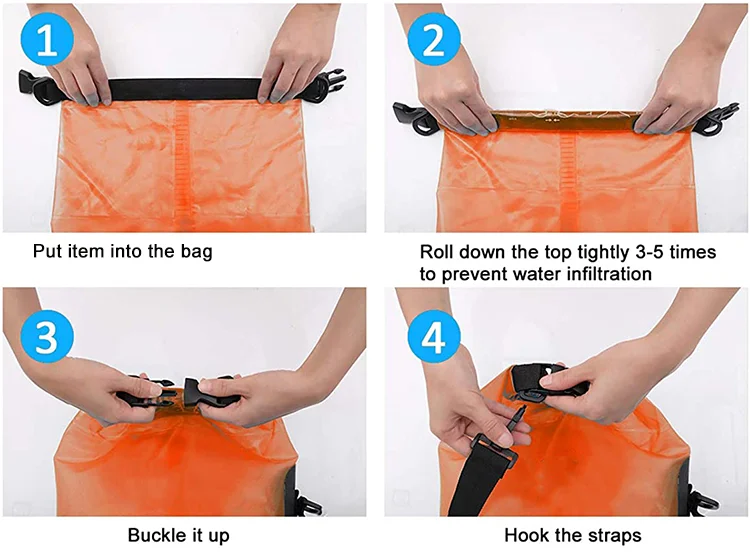 1

Put item into the bag

2

Roll down the top tightly 3-5 times to prevent water infiltration

3

Buckle it up

4

Hook the straps