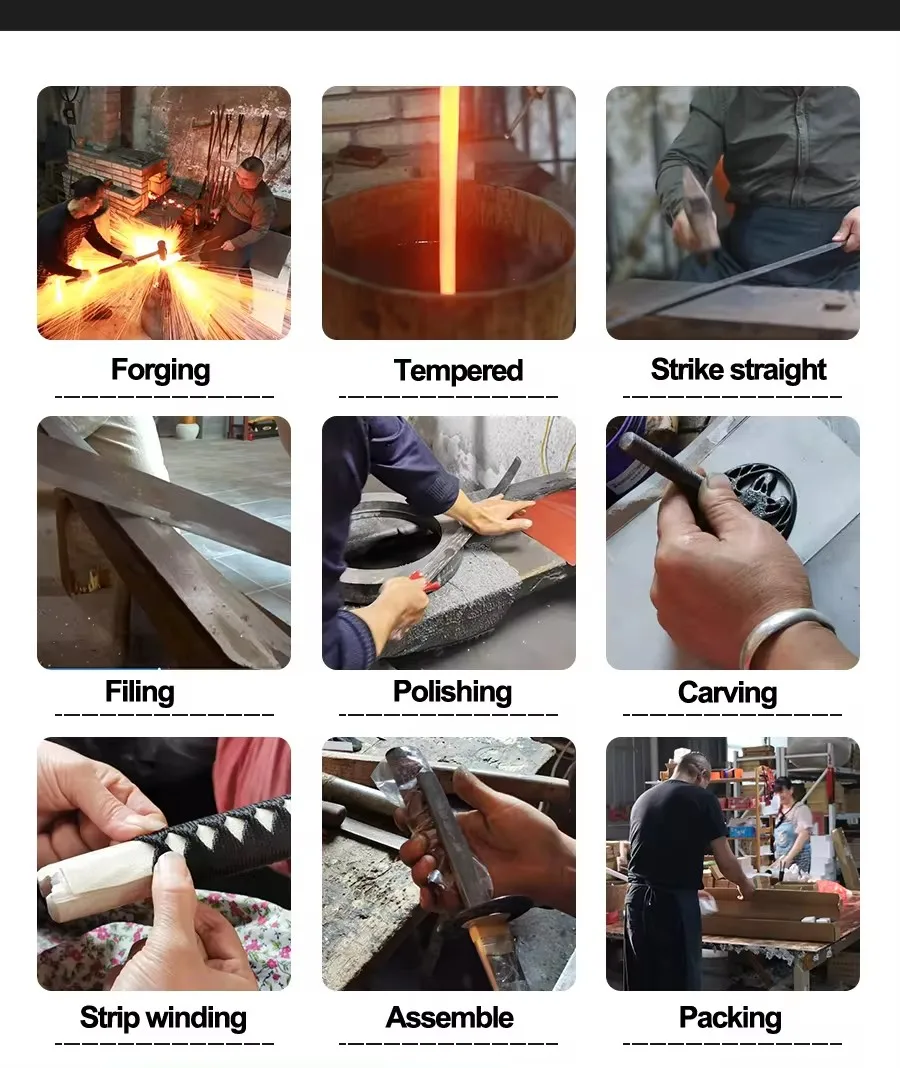 Forging

Tempered

Strike straight

Filing

Polishing

Carving

Strip winding

Assemble

Packing