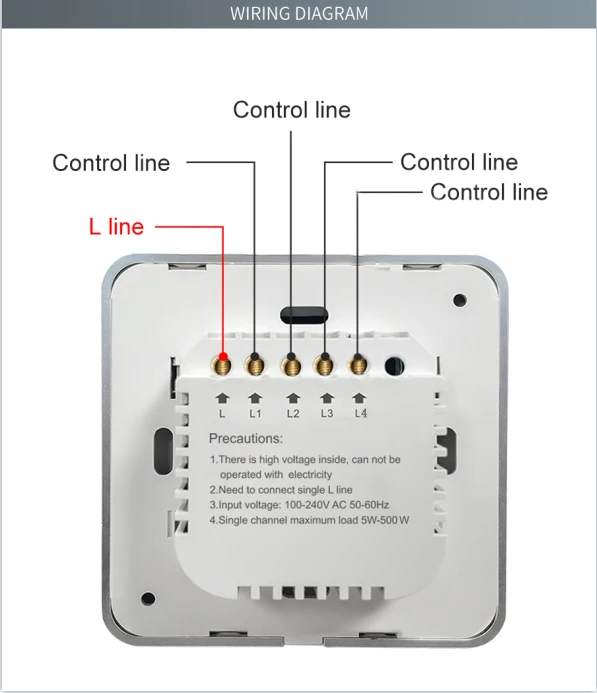 WIRING DIAGRAM

Control line

Control line

Control line

Control line

L line

L L1 L2 L3 L4

Precautions:

1.There is high voltage inside, can not be operated with electricity

2.Need to connect single L line

3.Input voltage: 100-240V AC 50-60Hz

4.Single channel maximum load 5W-500W