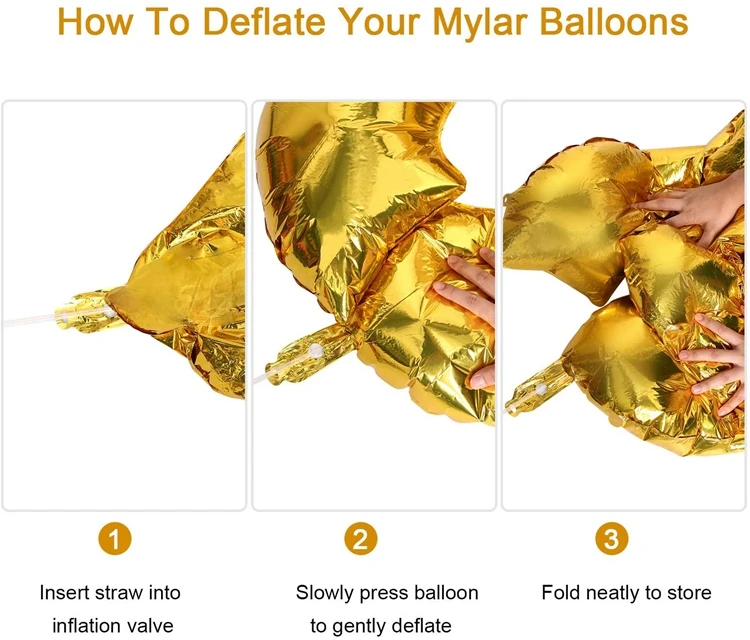 How To Deflate Your Mylar Balloons

1

Insert straw into inflation valve

2

Slowly press balloon to gently deflate

3

Fold neatly to store