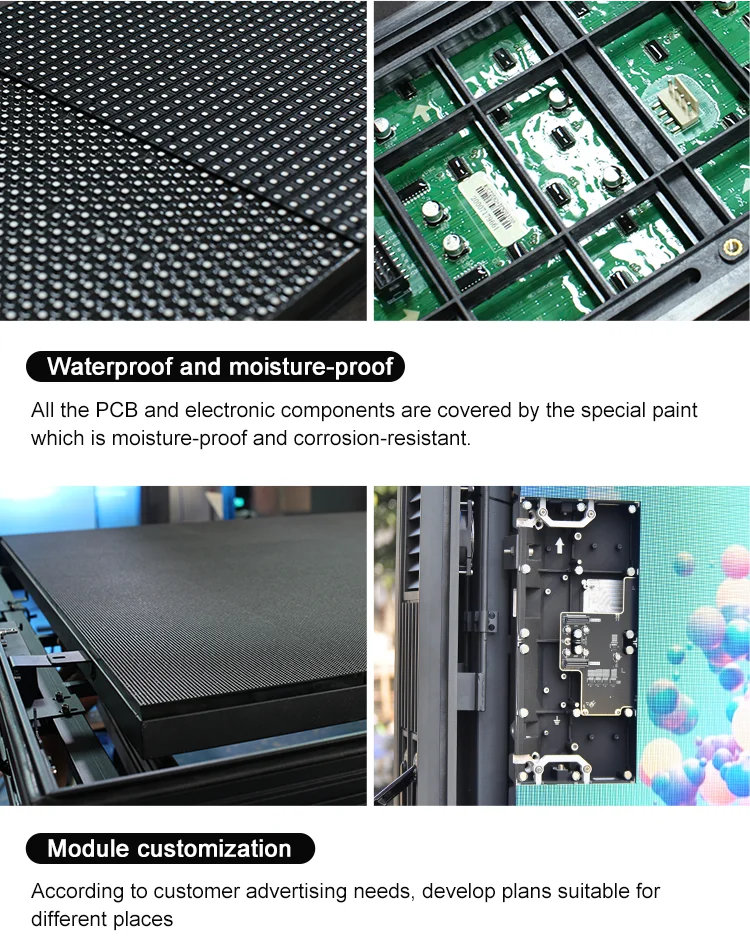 Waterproof and moisture-proof

All the PCB and electronic components are covered by the special paint which is moisture-proof and corrosion-resistant.

Module customization

According to customer advertising needs, develop plans suitable for different places