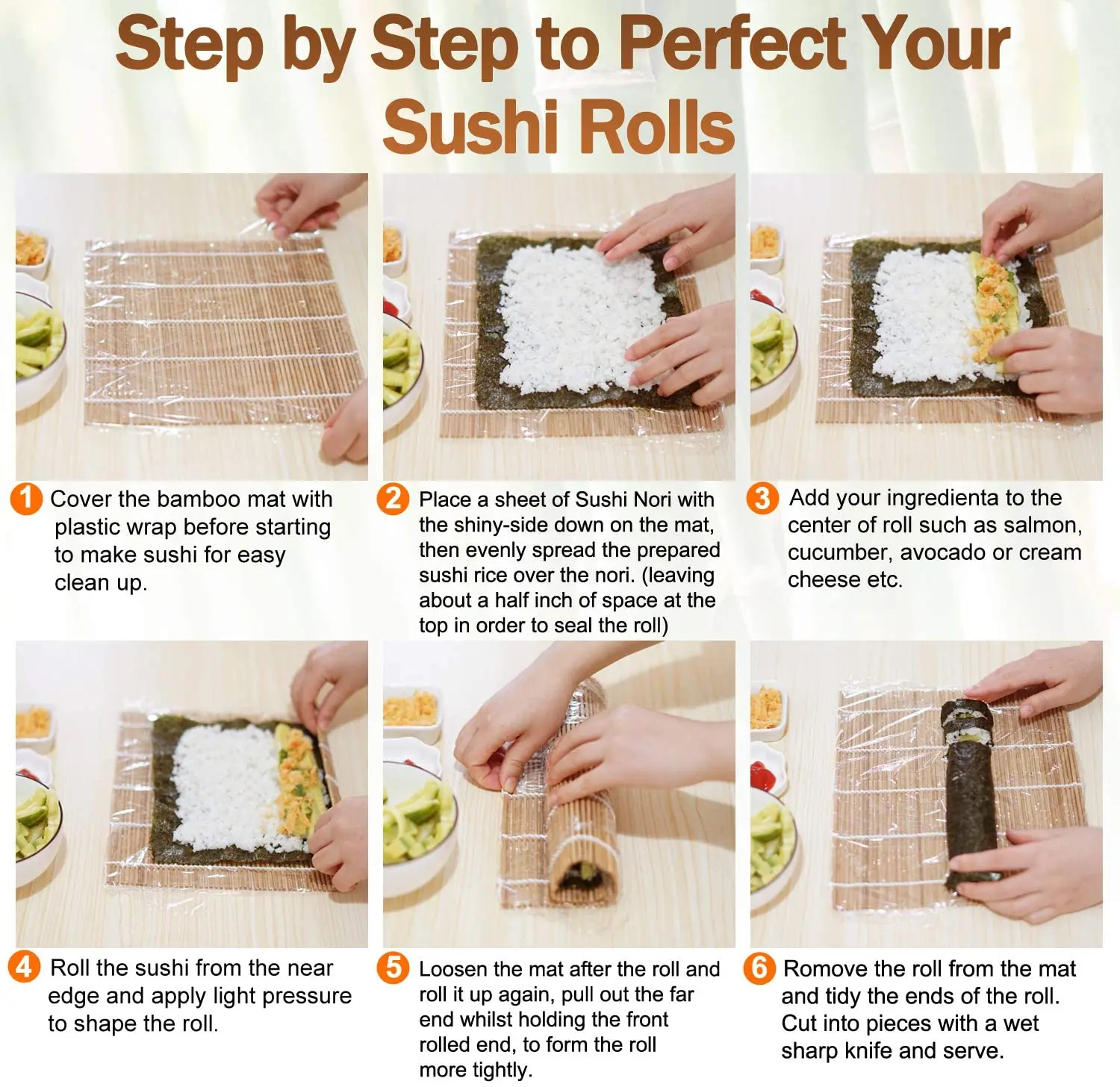 Step by Step to Perfect Your Sushi Rolls

1 Cover the bamboo mat with plastic wrap before starting to make sushi for easy clean up.

2 Place a sheet of Sushi Nori with the shiny-side down on the mat, then evenly spread the prepared sushi rice over the nori. (leaving about a half inch of space at the top in order to seal the roll)

3 Add your ingredienta to the center of roll such as salmon, cucumber, avocado or cream cheese etc.

4 Roll the sushi from the near edge and apply light pressure to shape the roll.

5 Loosen the mat after the roll and roll it up again, pull out the far end whilst holding the front rolled end, to form the roll more tightly.

6 Romove the roll from the mat and tidy the ends of the roll. Cut into pieces with a wet sharp knife and serve.