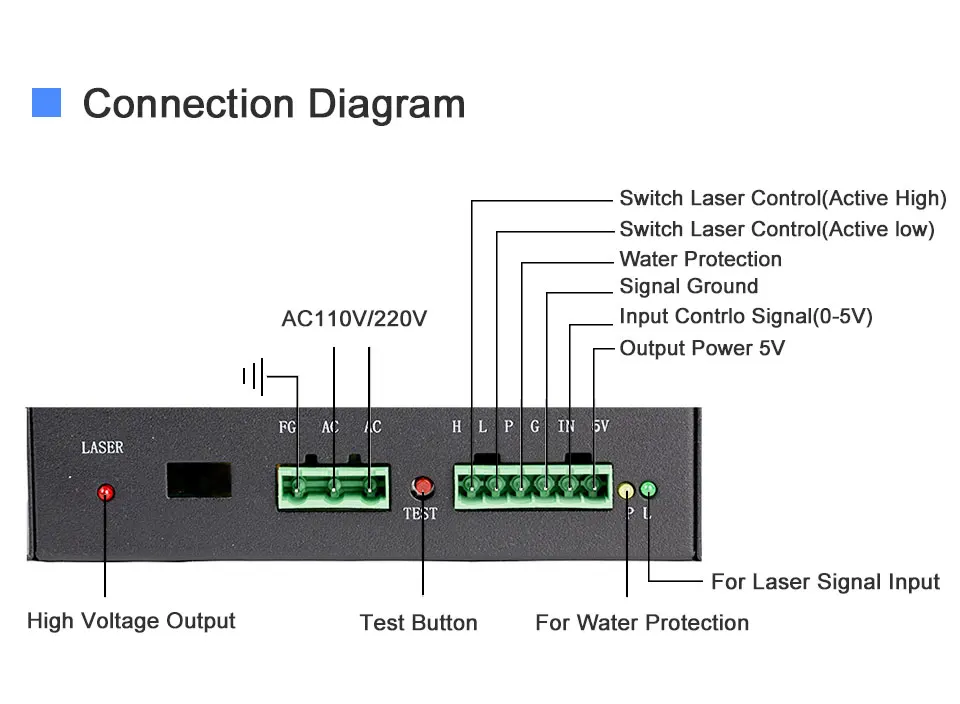 Connection Diagram

Switch Laser Control(Active High)
Switch Laser Control(Active low)
Water Protection
Signal Ground
Input Contrlo Signal(0-5V)
Output Power 5V

AC110V/220V

LASER

FG AC AC

H L P G IN 5V

TEST

P L

For Laser Signal Input

High Voltage Output

Test Button

For Water Protection