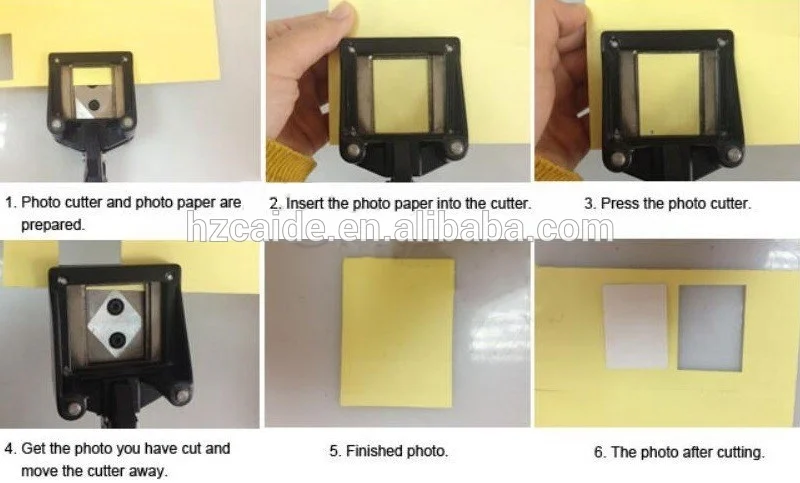 1. Photo cutter and photo paper are prepared.

2. Insert the photo paper into the cutter.

3. Press the photo cutter.

hzcaide.en.alibaba.com

4. Get the photo you have cut and move the cutter away.

5. Finished photo.

6. The photo after cutting.