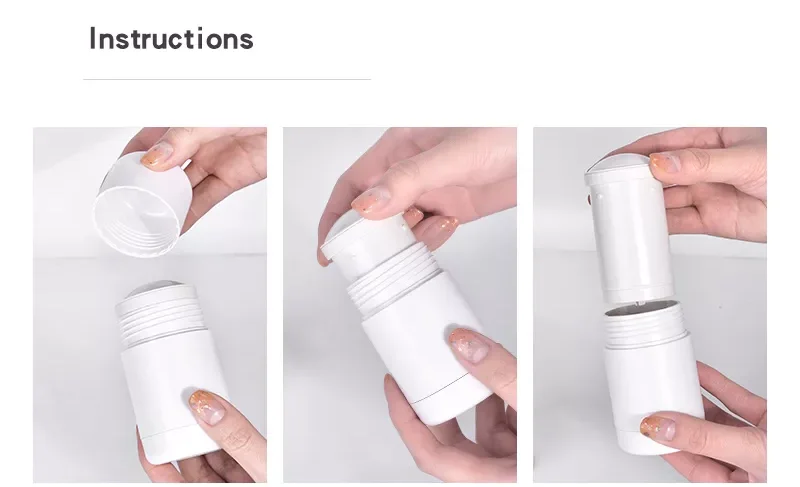 Instructions