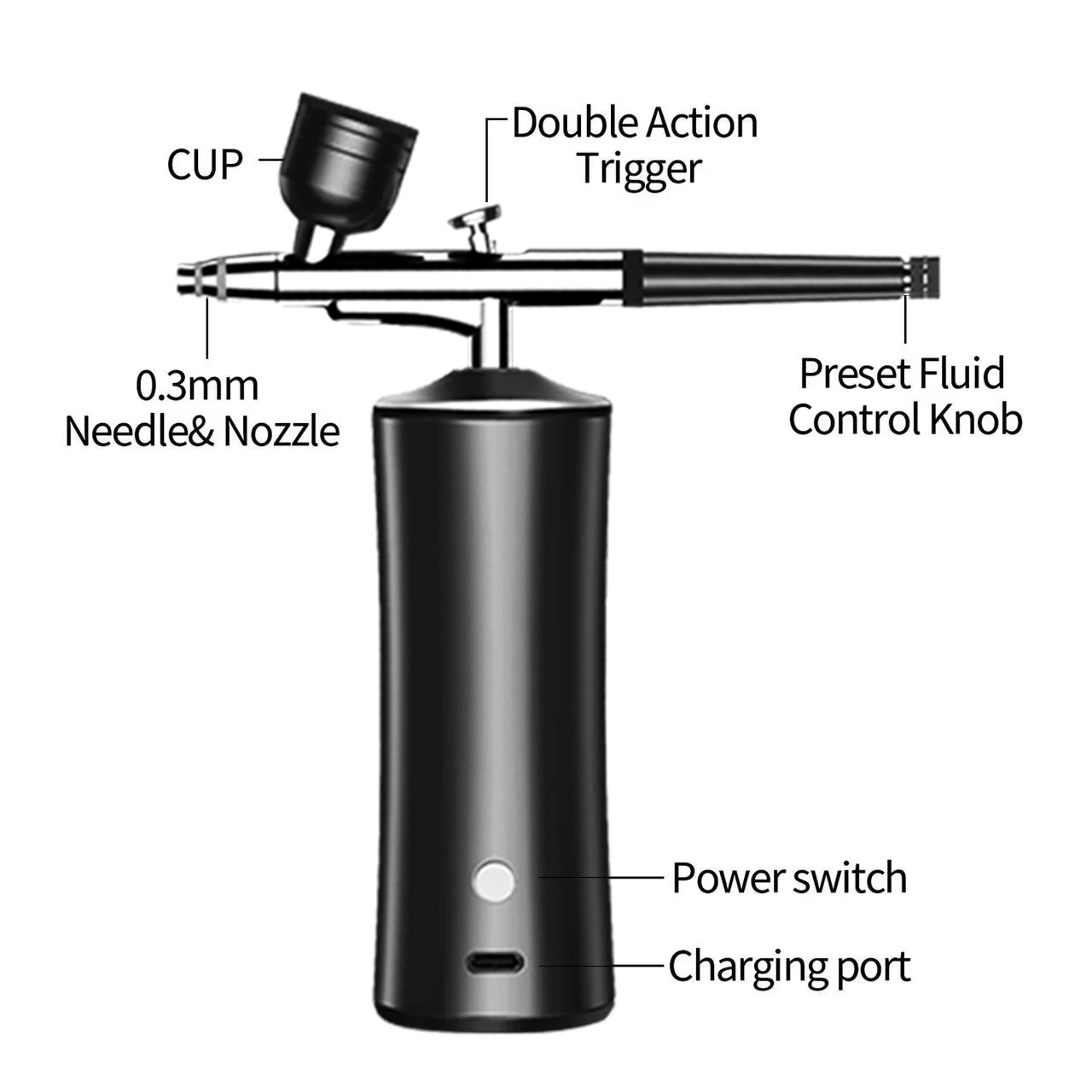 CUP

Double Action Trigger

0.3mm Needle& Nozzle

Preset Fluid Control Knob

Power switch

Charging port