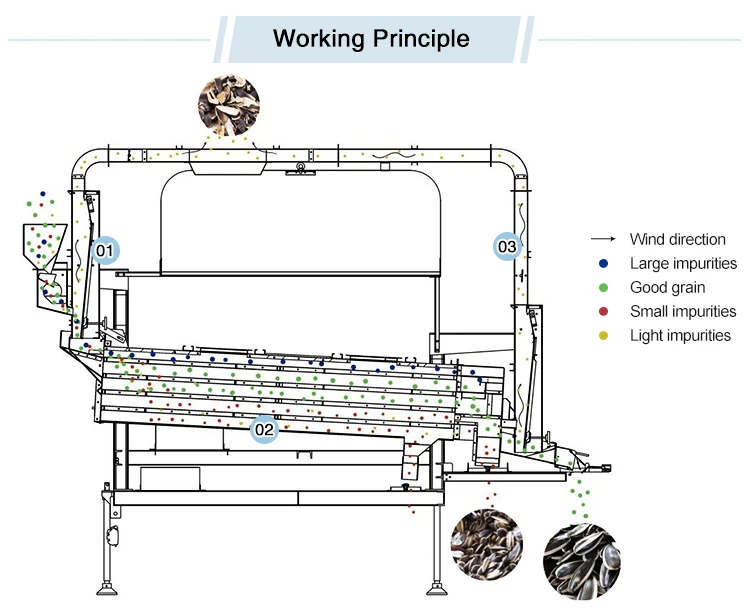 Working Principle

01

03

02

Wind direction
Large impurities
Good grain
Small impurities
Light impurities