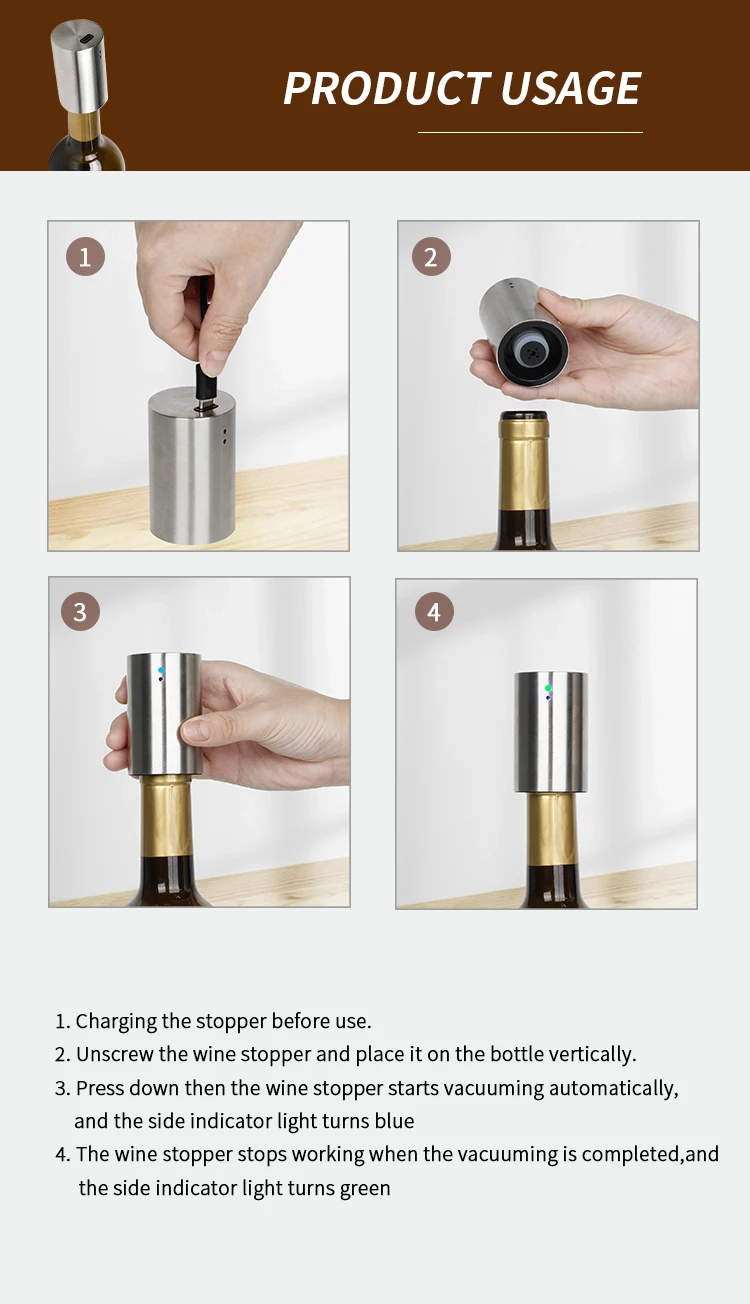 PRODUCT USAGE

1

2

3

4

1. Charging the stopper before use.
2. Unscrew the wine stopper and place it on the bottle vertically.
3. Press down then the wine stopper starts vacuuming automatically, and the side indicator light turns blue
4. The wine stopper stops working when the vacuuming is completed,and the side indicator light turns green