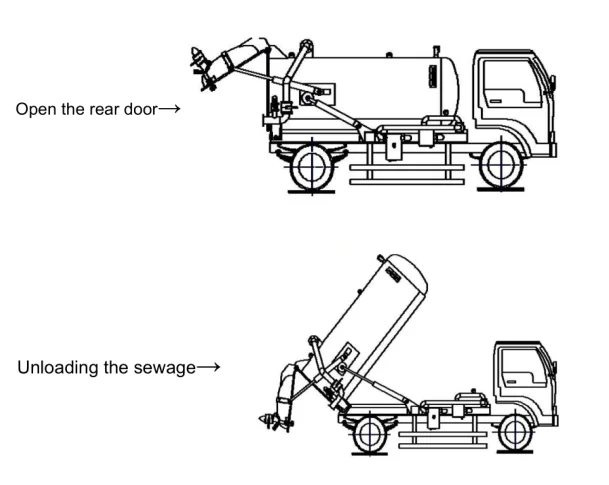 Open the rear door→

Unloading the sewage→