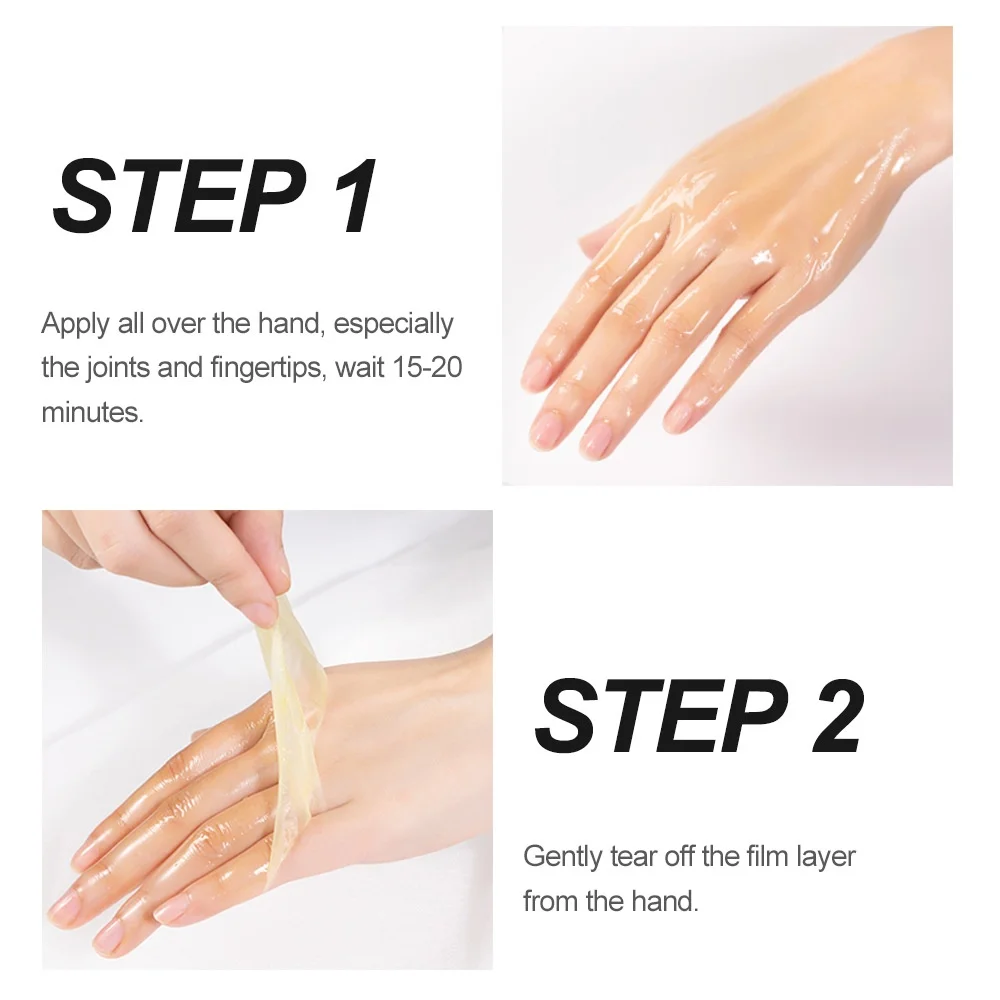 STEP 1

Apply all over the hand, especially the joints and fingertips, wait 15-20 minutes.

STEP 2

Gently tear off the film layer from the hand.