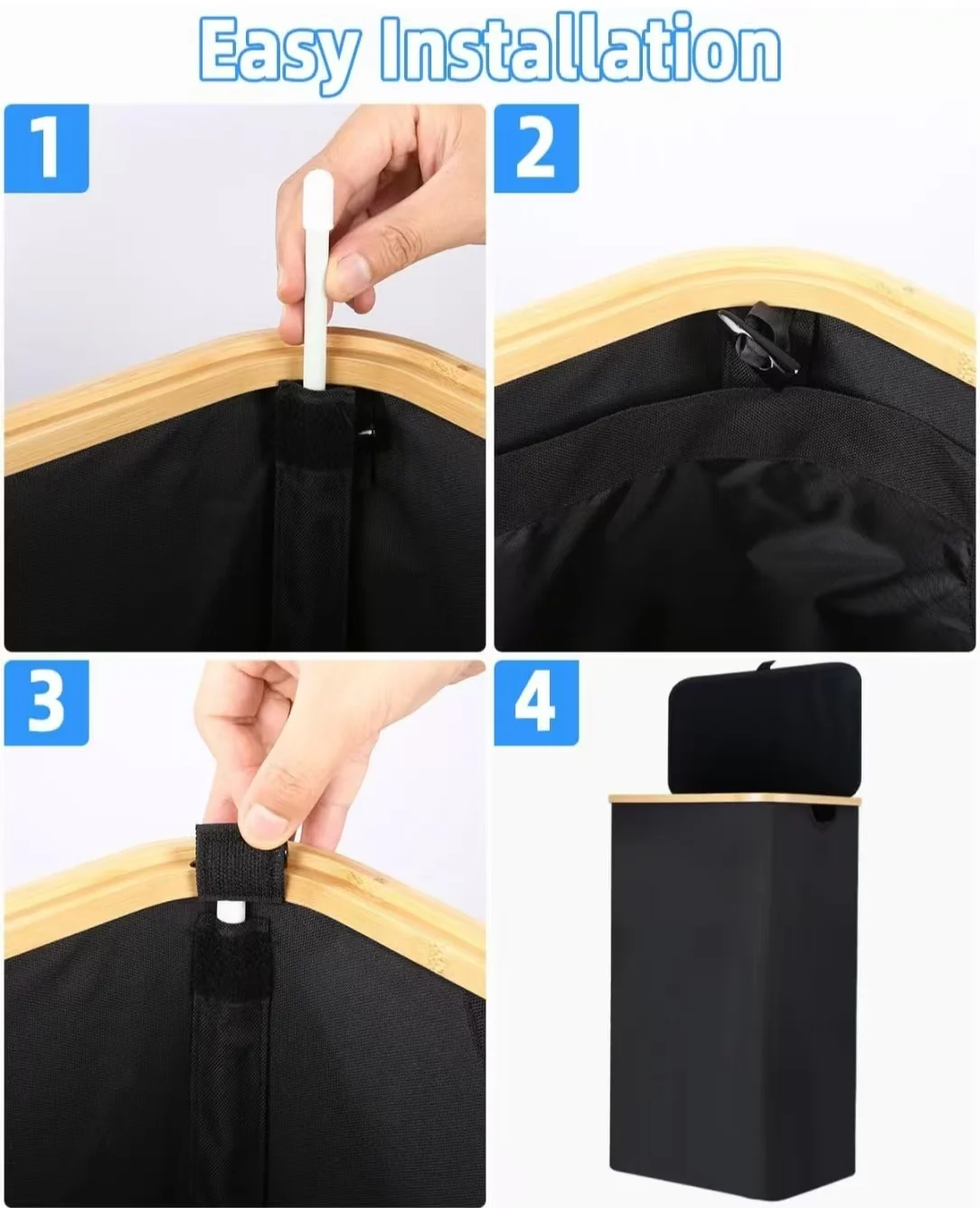 Easy Installation

1

2

3

4