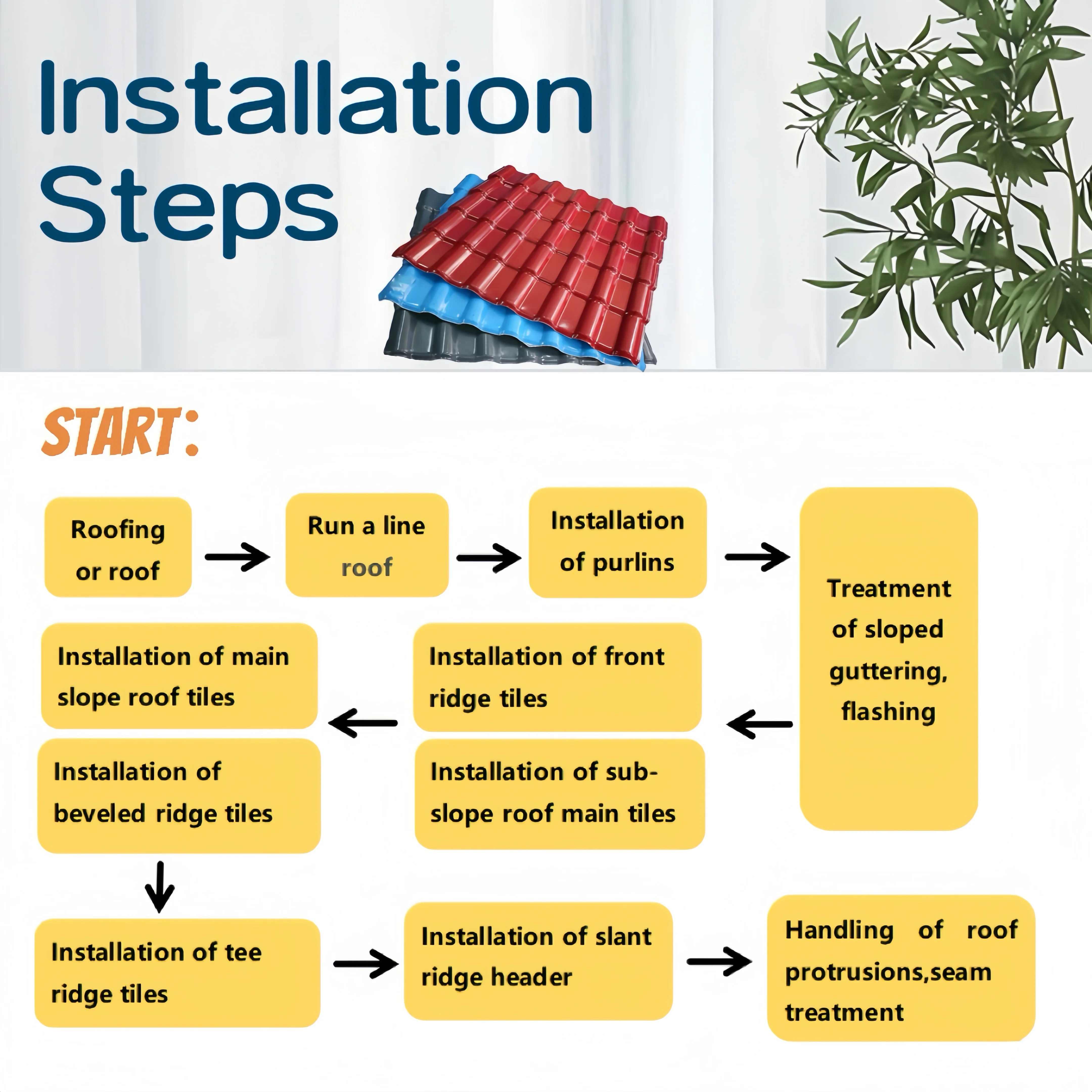 Installation Steps

START:

Roofing or roof

Run a line roof

Installation of purlins

Treatment of sloped guttering, flashing

Installation of front ridge tiles

Installation of sub-slope roof main tiles

Installation of main slope roof tiles

Installation of beveled ridge tiles

Installation of tee ridge tiles

Installation of slant ridge header

Handling of roof protrusions,seam treatment