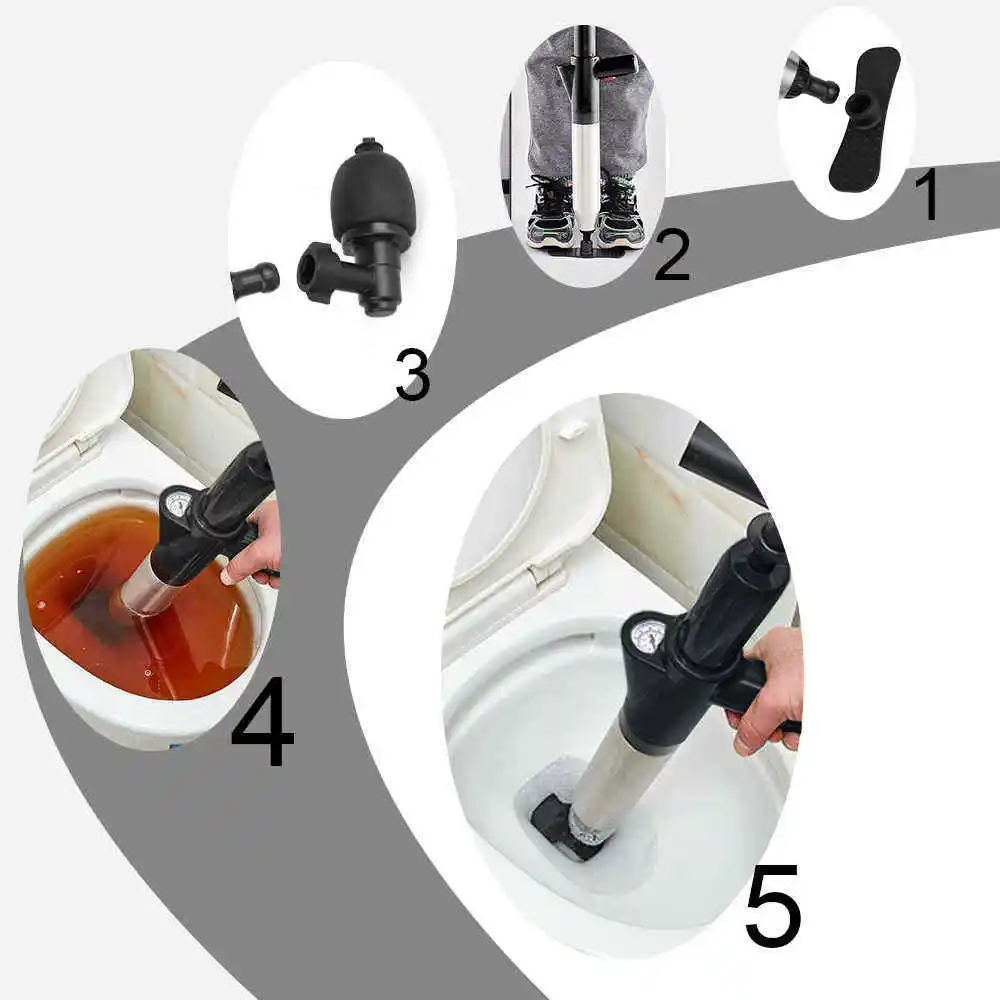 1

2

3

4

5