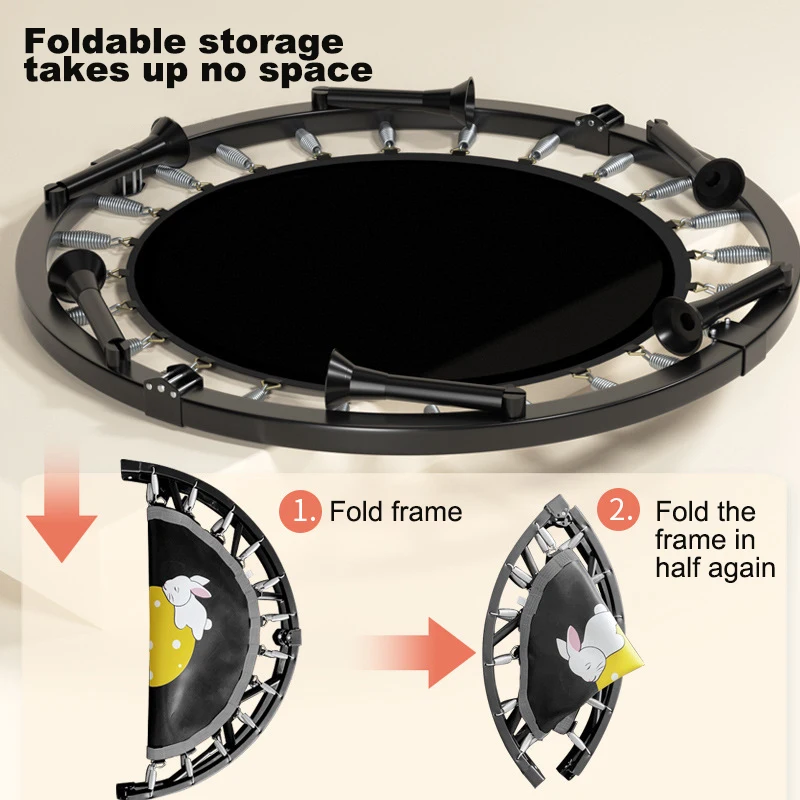 Foldable storage takes up no space

1. Fold frame

2. Fold the frame in half again