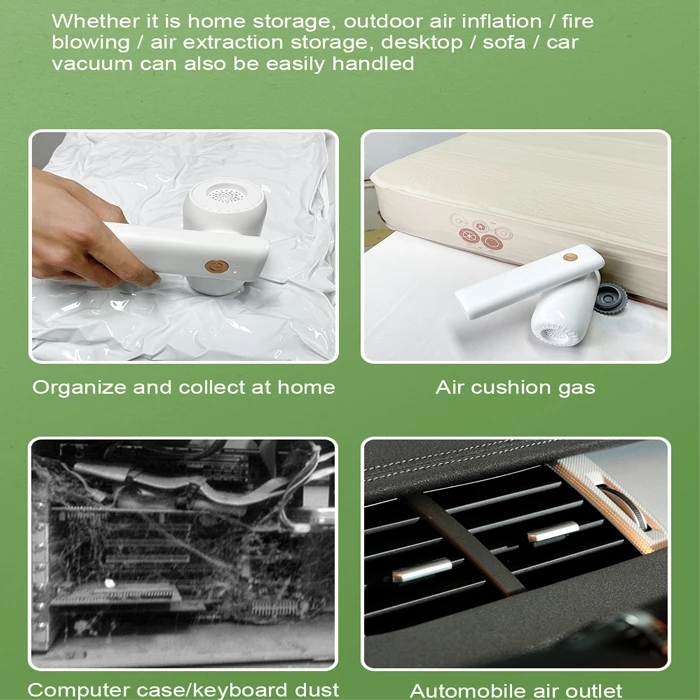 Whether it is home storage, outdoor air inflation / fire blowing / air extraction storage, desktop / sofa / car vacuum can also be easily handled

Organize and collect at home

Air cushion gas

Computer case/keyboard dust

Automobile air outlet