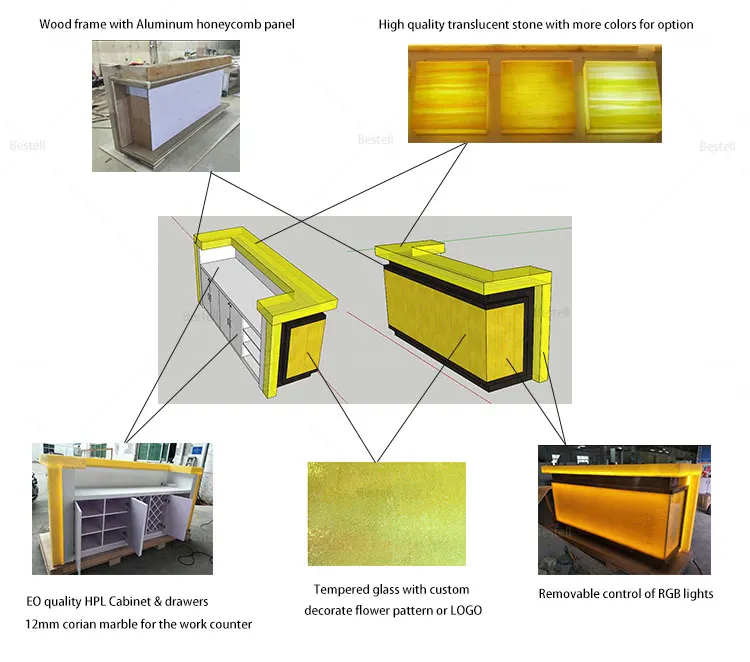 Wood frame with Aluminum honeycomb panel

High quality translucent stone with more colors for option

Bestell

Bestell

Bestell

Bestell

Bestell

Bestell

Bestell

EO quality HPL Cabinet & drawers
12mm corian marble for the work counter

Tempered glass with custom decorate flower pattern or LOGO

Removable control of RGB lights