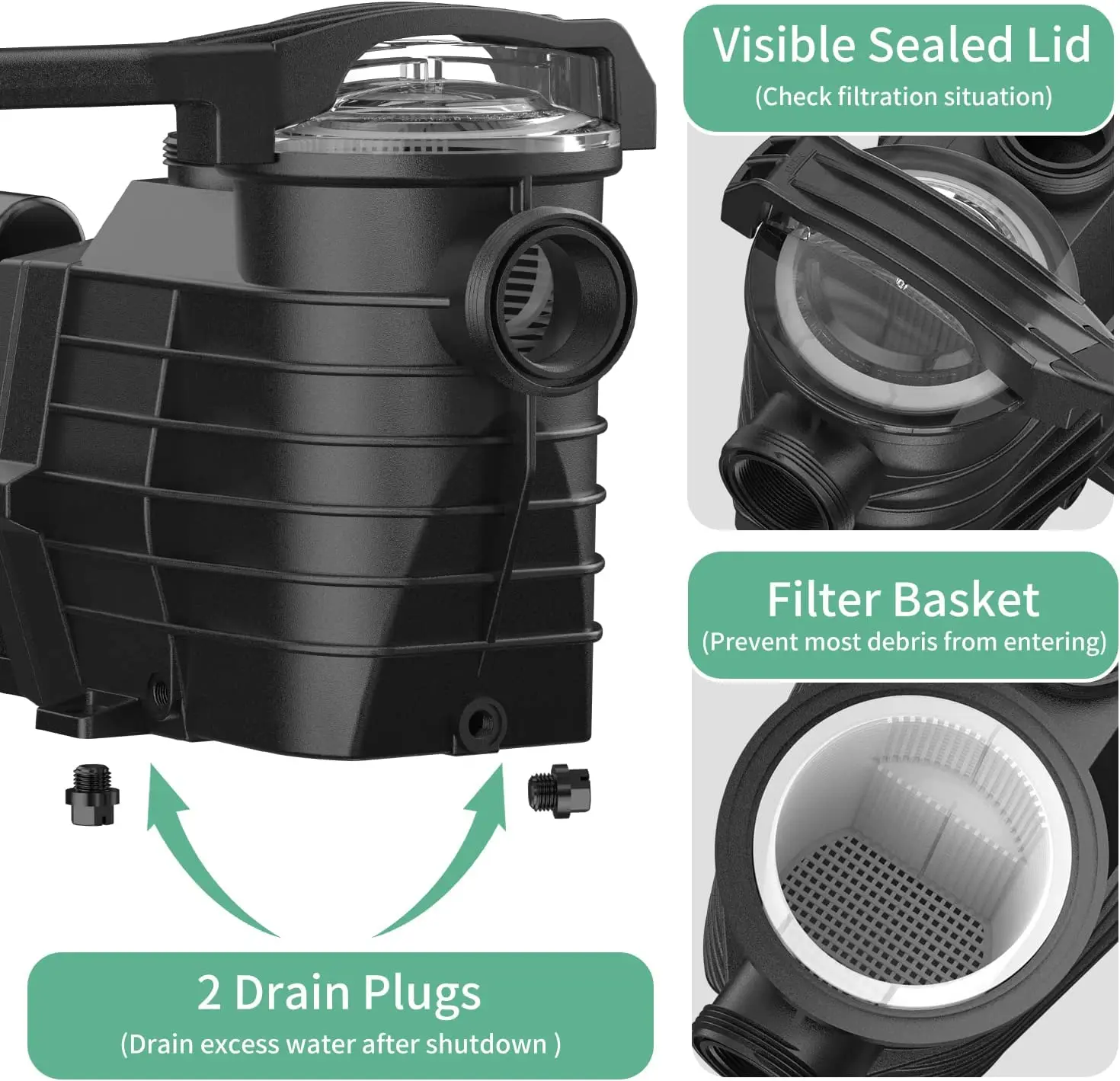 Visible Sealed Lid
(Check filtration situation)

Filter Basket
(Prevent most debris from entering)

2 Drain Plugs
(Drain excess water after shutdown )