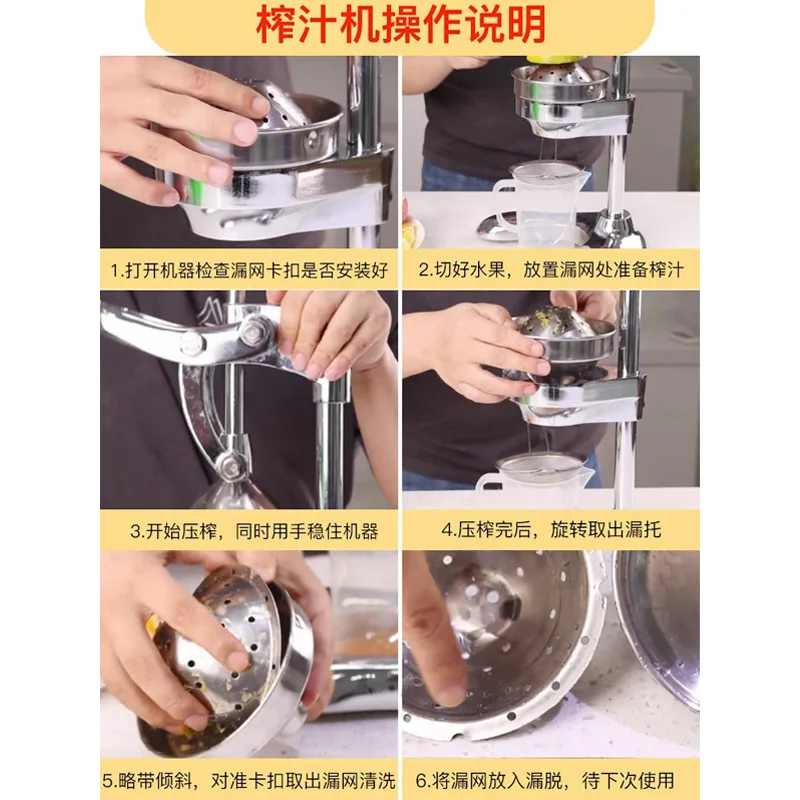 榨汁机操作说明

1.打开机器检查漏网卡扣是否安装好

2.切好水果，放置漏网处准备榨汁

3.开始压榨，同时用手稳住机器

4.压榨完后，旋转取出漏托

5.略带倾斜，对准卡扣取出漏网清洗

6.将漏网放入漏脱，待下次使用