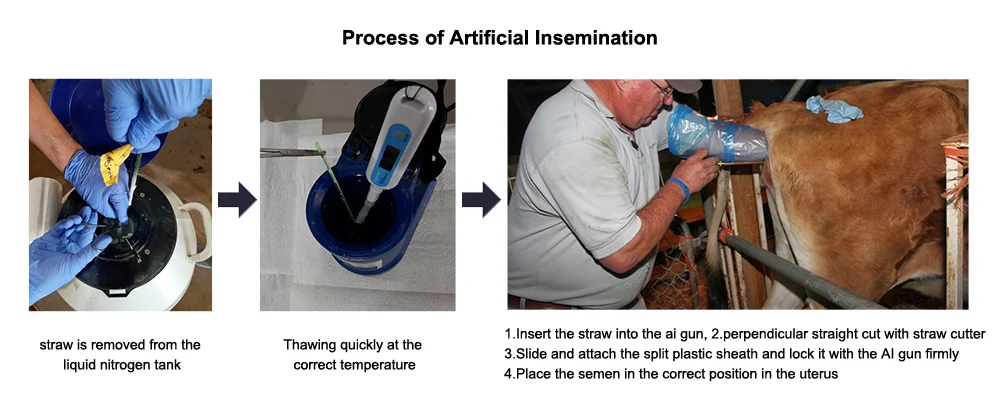 Process of Artificial Insemination

straw is removed from the liquid nitrogen tank

Thawing quickly at the correct temperature

1.Insert the straw into the ai gun, 2.perpendicular straight cut with straw cutter
3.Slide and attach the split plastic sheath and lock it with the AI gun firmly
4.Place the semen in the correct position in the uterus