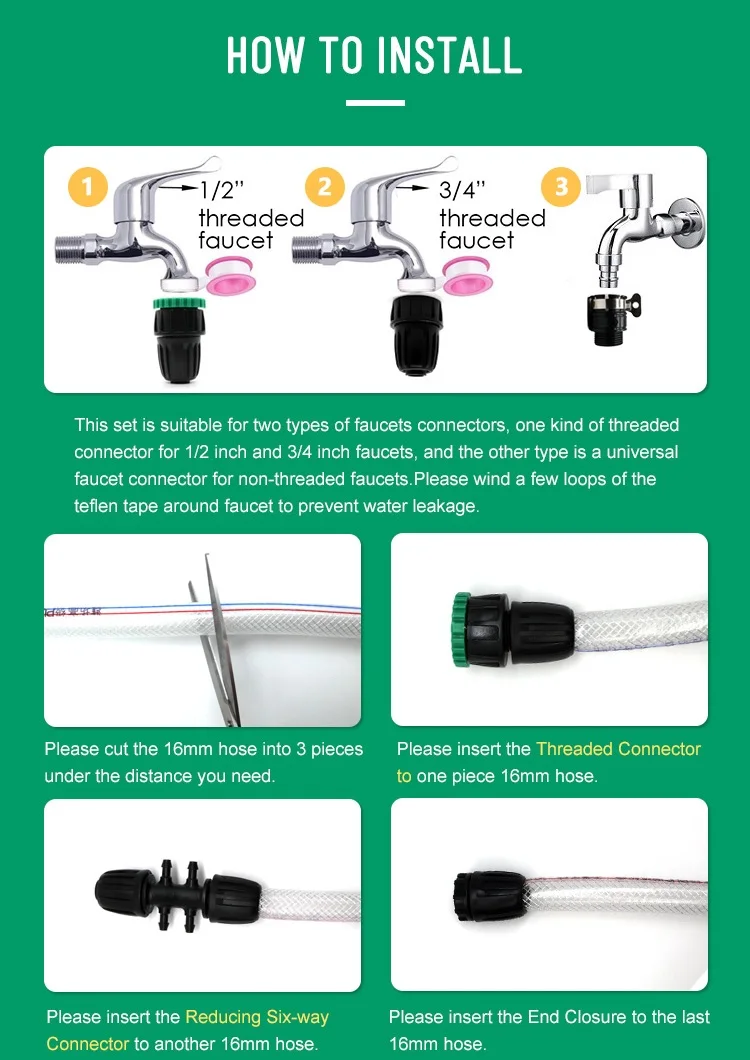 HOW TO INSTALL

1 1/2" threaded faucet

2 3/4" threaded faucet

3

This set is suitable for two types of faucets connectors, one kind of threaded connector for 1/2 inch and 3/4 inch faucets, and the other type is a universal faucet connector for non-threaded faucets.Please wind a few loops of the teflen tape around faucet to prevent water leakage.

Please cut the 16mm hose into 3 pieces under the distance you need.

Please insert the Threaded Connector to one piece 16mm hose.

Please insert the Reducing Six-way Connector to another 16mm hose.

Please insert the End Closure to the last 16mm hose.