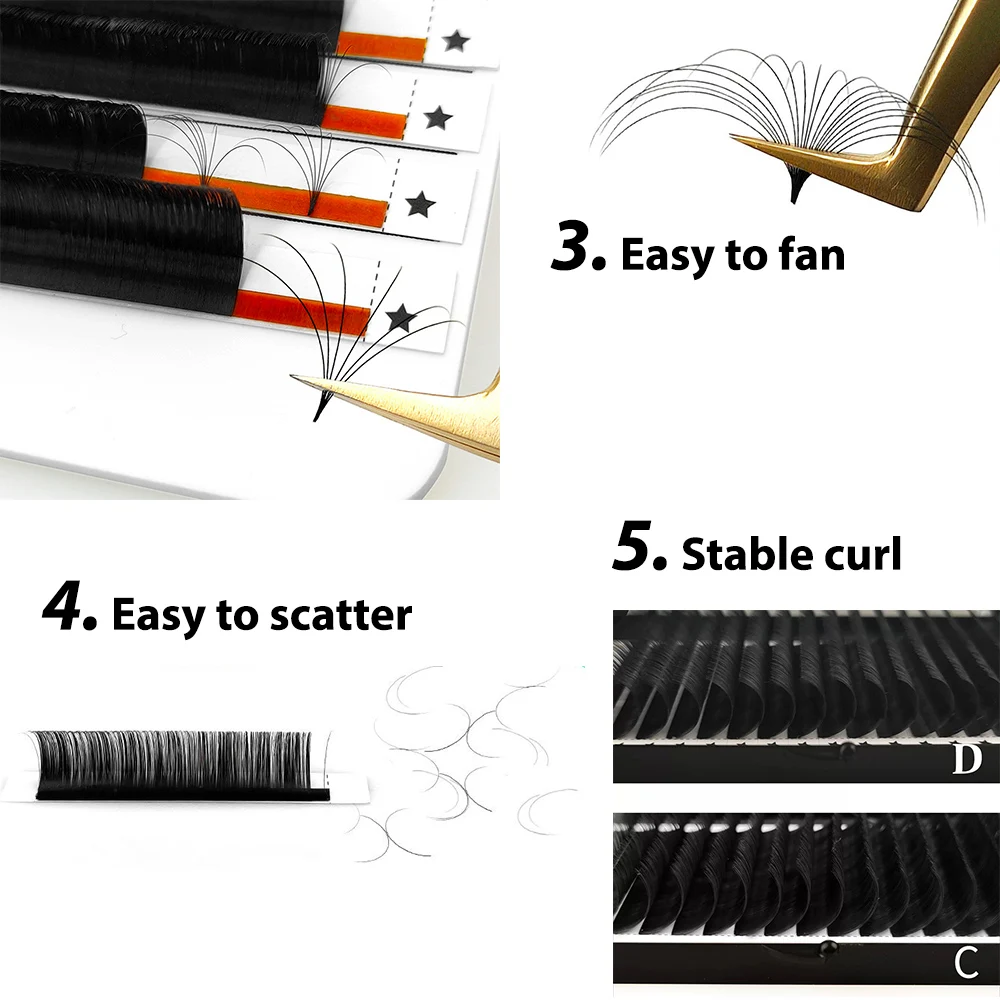 3. Easy to fan

4. Easy to scatter

5. Stable curl

D

C