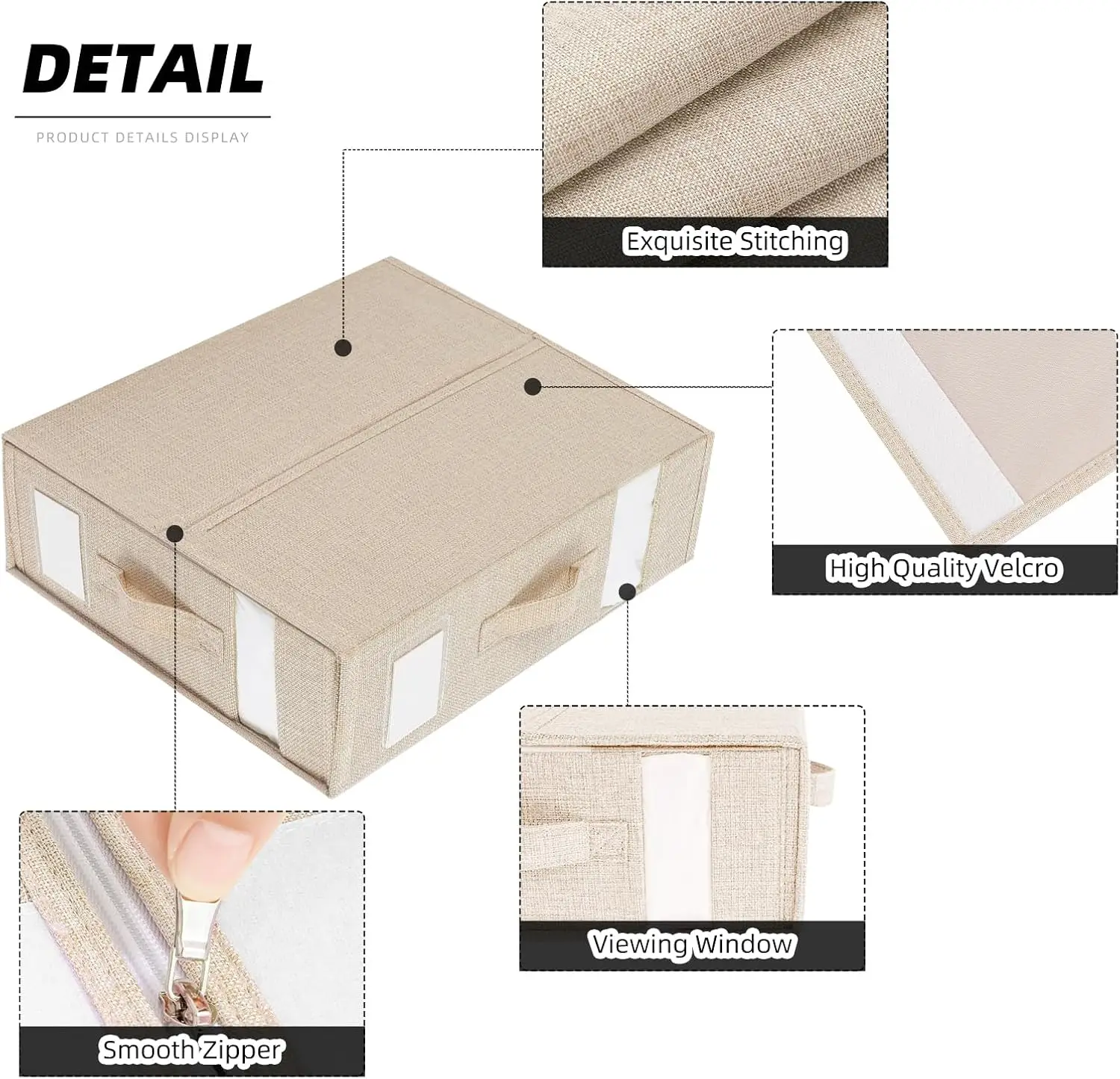 DETAIL

PRODUCT DETAILS DISPLAY

Exquisite Stitching

High Quality Velcro

Viewing Window

Smooth Zipper