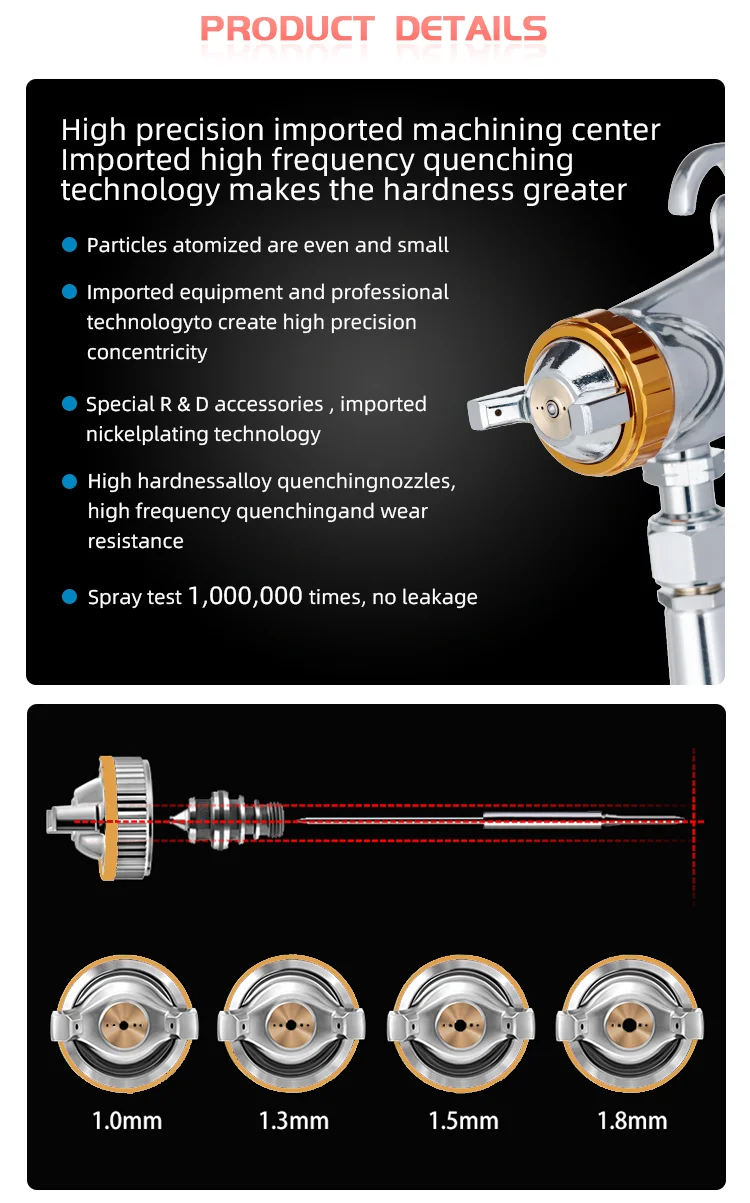 PRODUCT DETAILS

High precision imported machining center
Imported high frequency quenching technology makes the hardness greater

Particles atomized are even and small

Imported equipment and professional technologyto create high precision concentricity

Special R & D accessories , imported nickelplating technology

High hardnessalloy quenchingnozzles, high frequency quenchingand wear resistance

Spray test 1,000,000 times, no leakage

1.0mm

1.3mm

1.5mm

1.8mm