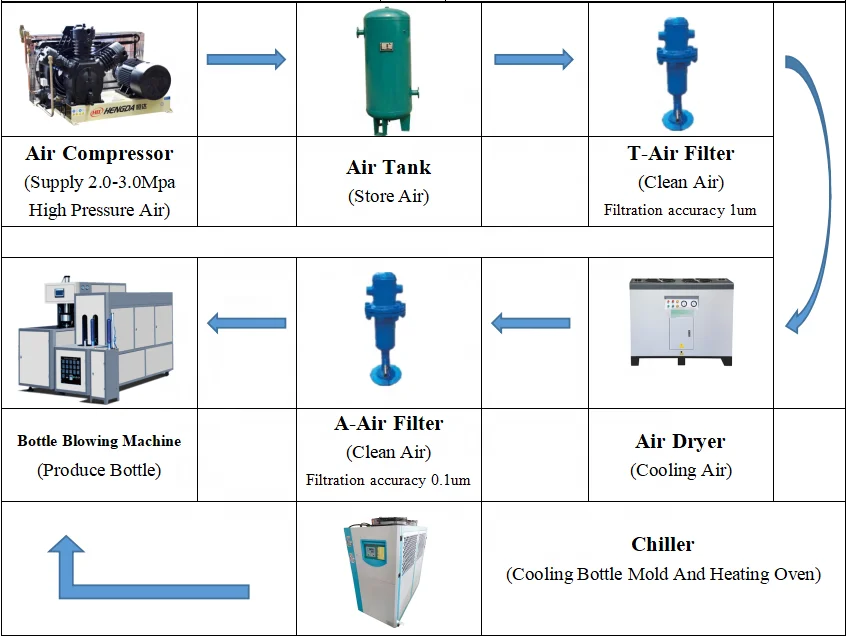 HENGDA

Air Compressor
(Supply 2.0-3.0Mpa High Pressure Air)

Air Tank
(Store Air)

T-Air Filter
(Clean Air)
Filtration accuracy 1um

Bottle Blowing Machine
(Produce Bottle)

A-Air Filter
(Clean Air)
Filtration accuracy 0.1um

Air Dryer
(Cooling Air)

Chiller
(Cooling Bottle Mold And Heating Oven)