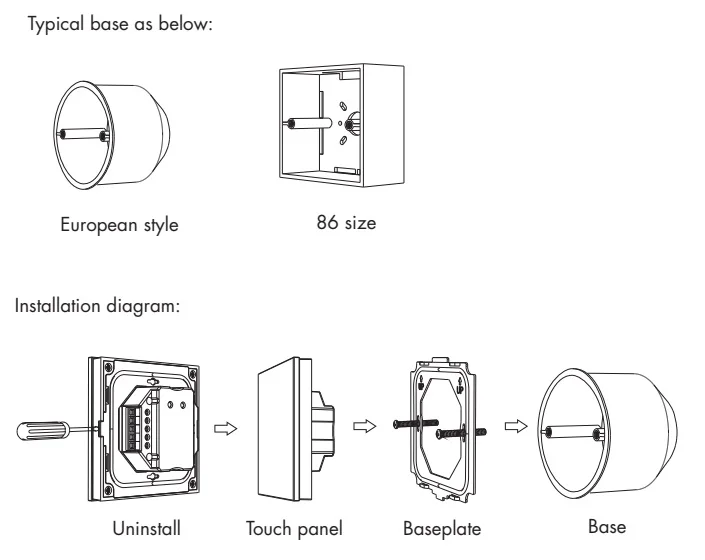 Typical base as below:

European style

86 size

Installation diagram:

UP

Uninstall

Touch panel

Baseplate

Base