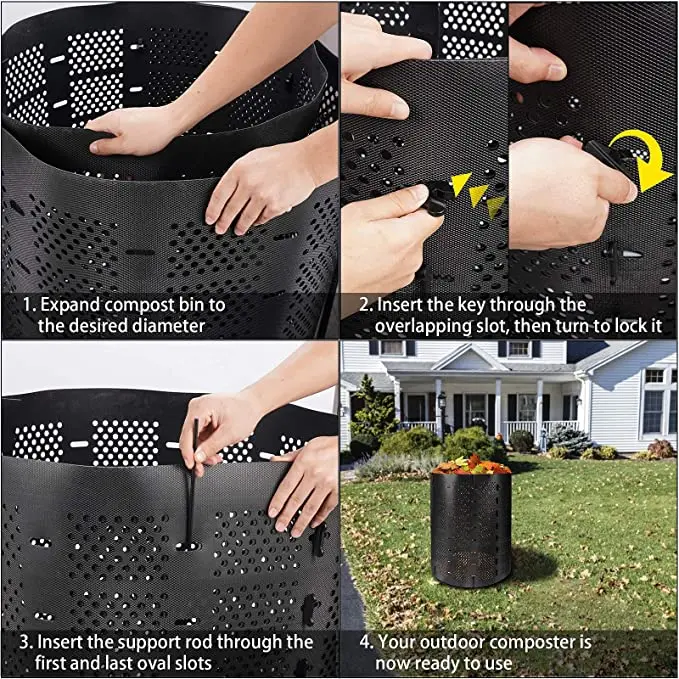 1. Expand compost bin to the desired diameter

2. Insert the key through the overlapping slot, then turn to lock it

3. Insert the support rod through the first and last oval slots

4. Your outdoor composter is now ready to use