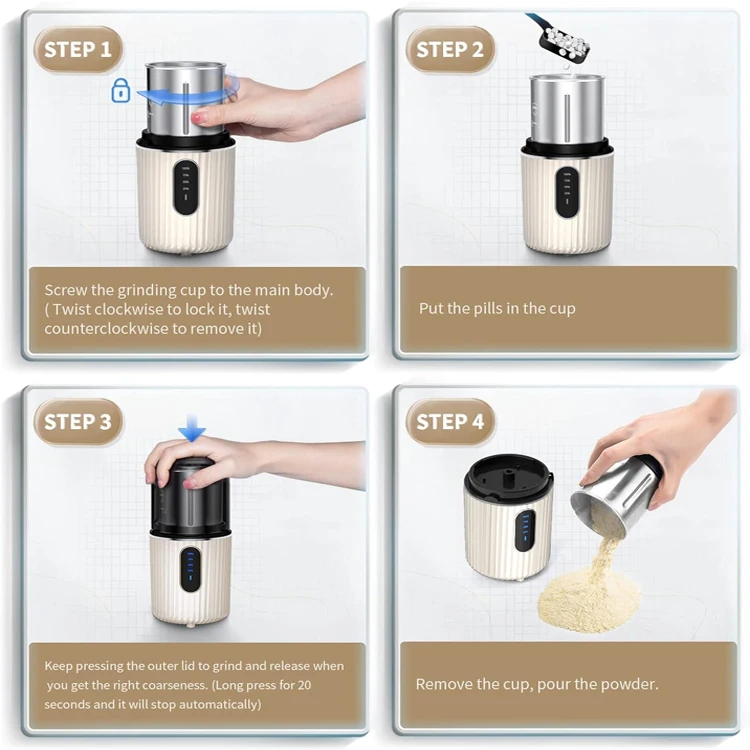 STEP 1

Screw the grinding cup to the main body. ( Twist clockwise to lock it, twist counterclockwise to remove it)

STEP 2

Put the pills in the cup

STEP 3

Keep pressing the outer lid to grind and release when you get the right coarseness. (Long press for 20 seconds and it will stop automatically)

STEP 4

Remove the cup, pour the powder.